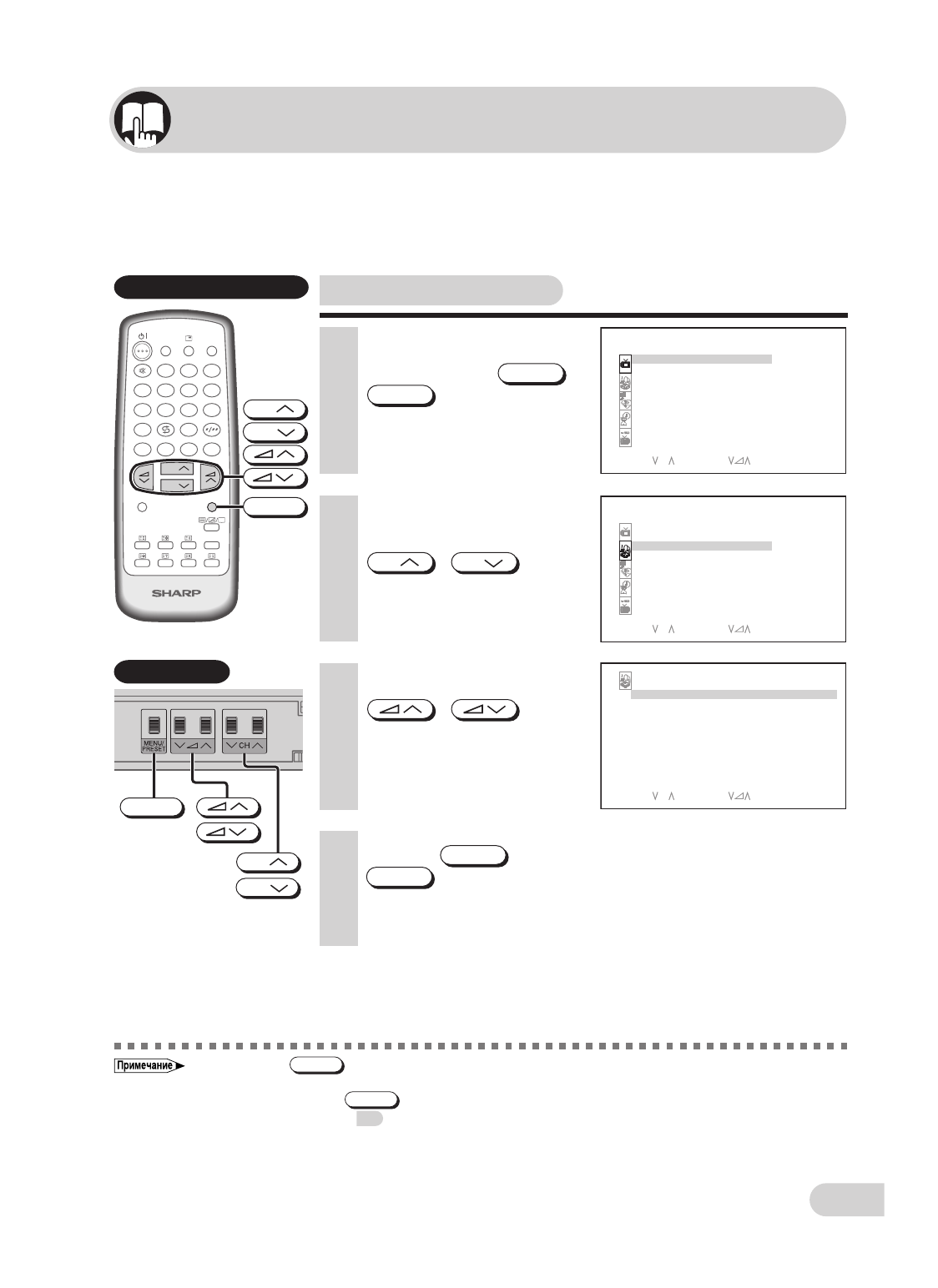 SHARP

MENU/ PRESET

CH

Примечание