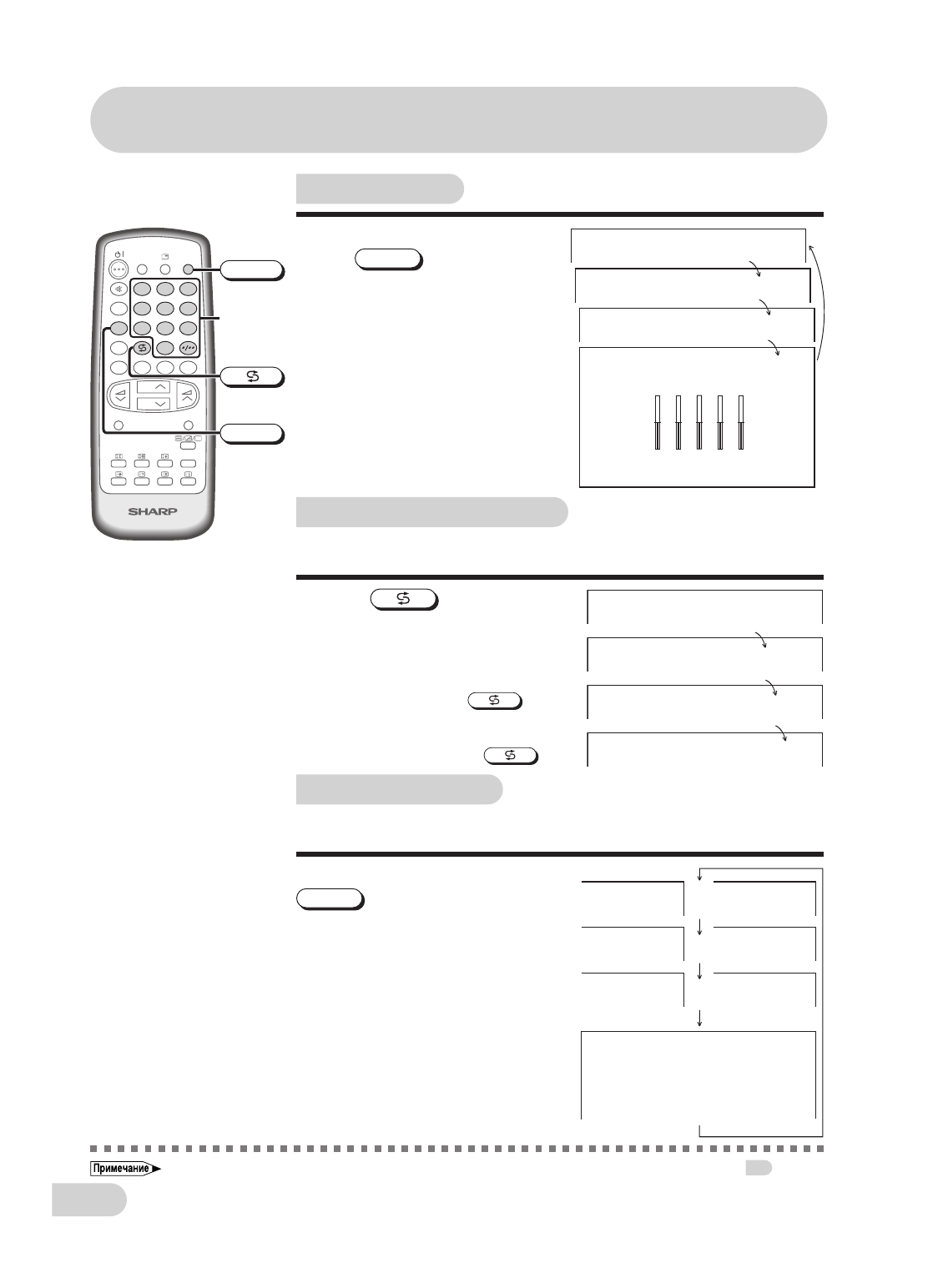 SHARP

Примечание