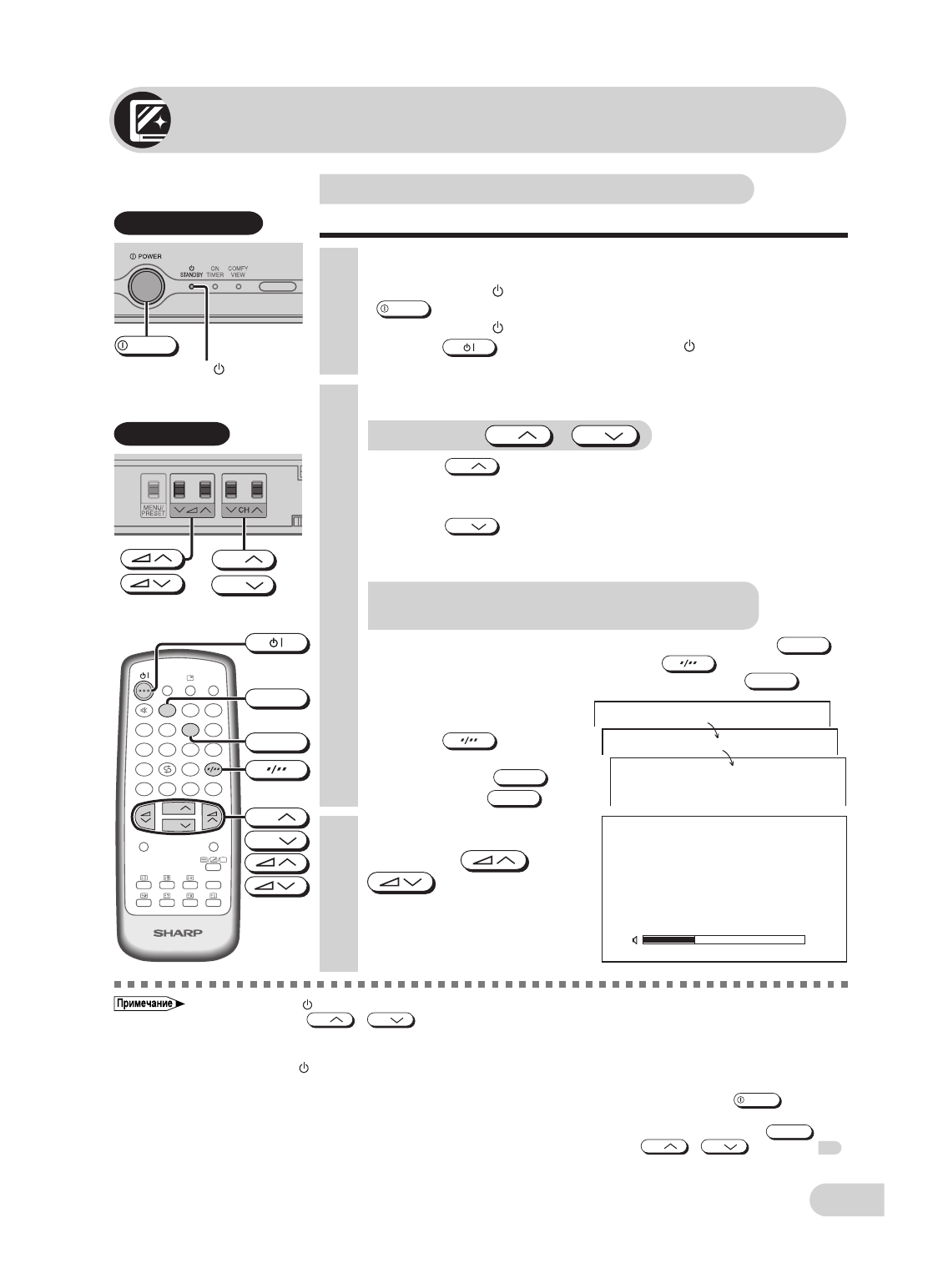 POWER
STANDBY ON TIMER COMFY VIEW

MENU/ PRESET
CH

SHARP

Примечание