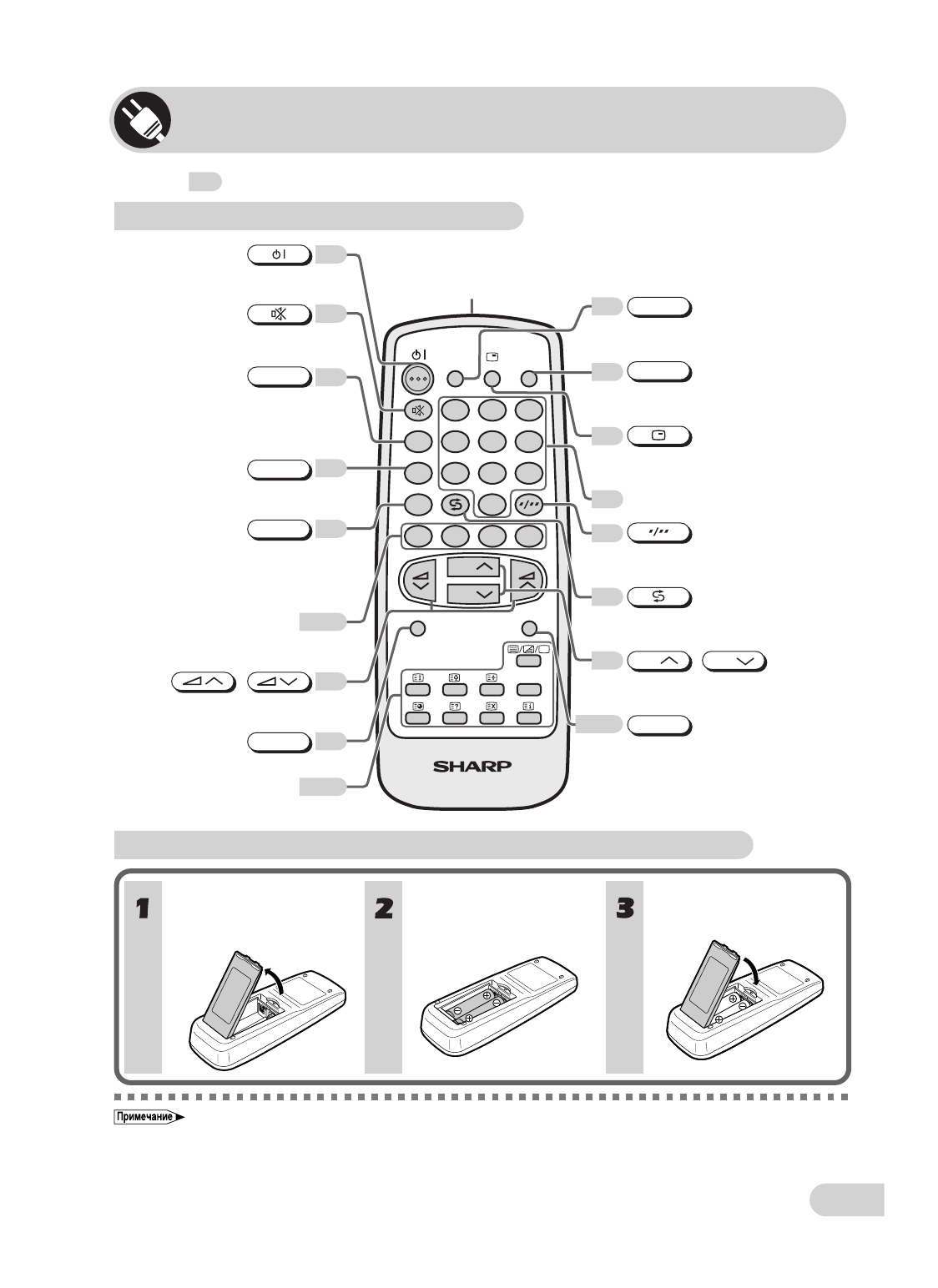 SHARP

1

2

3

Примечание