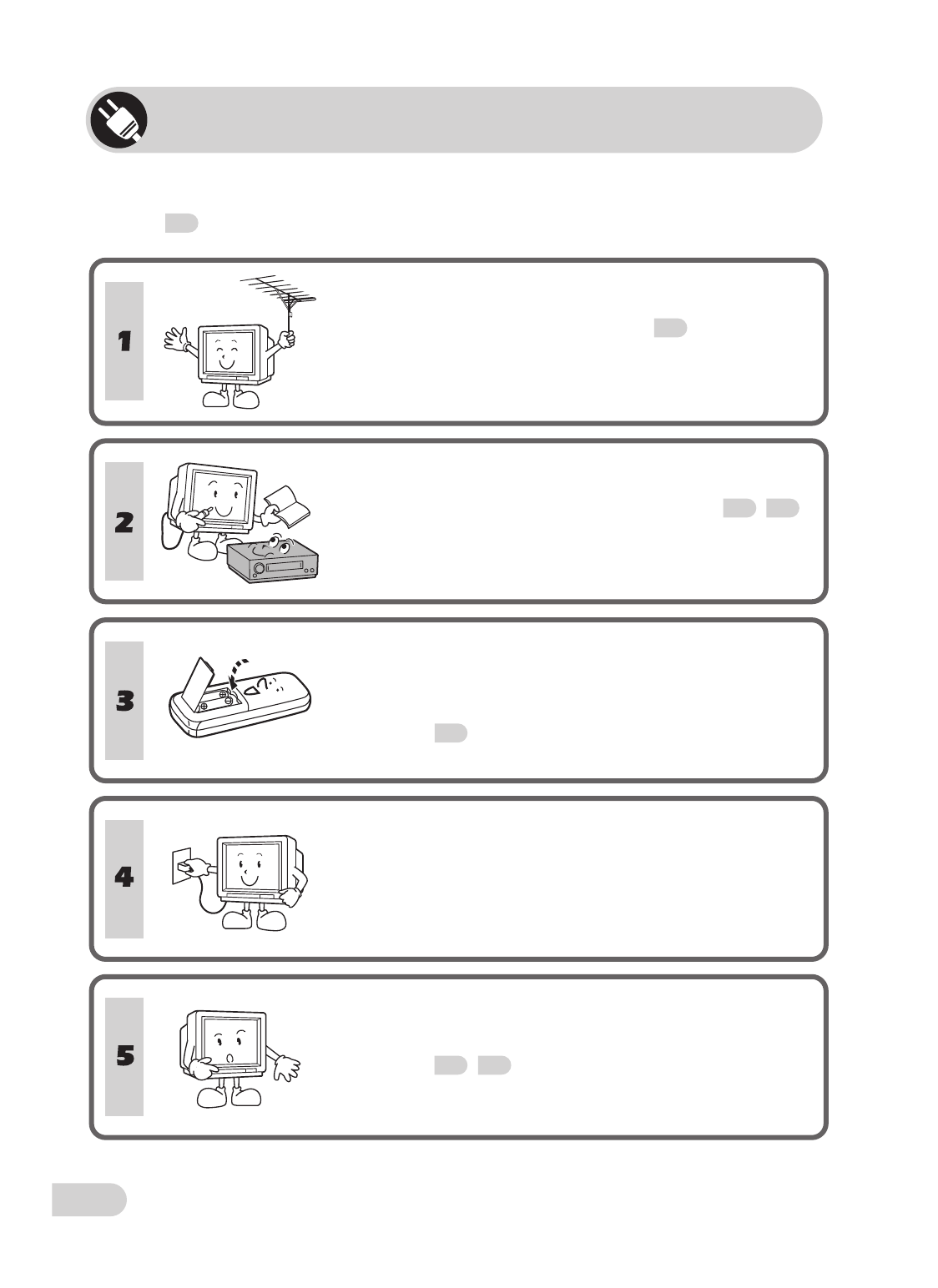 1

2

3

4

5