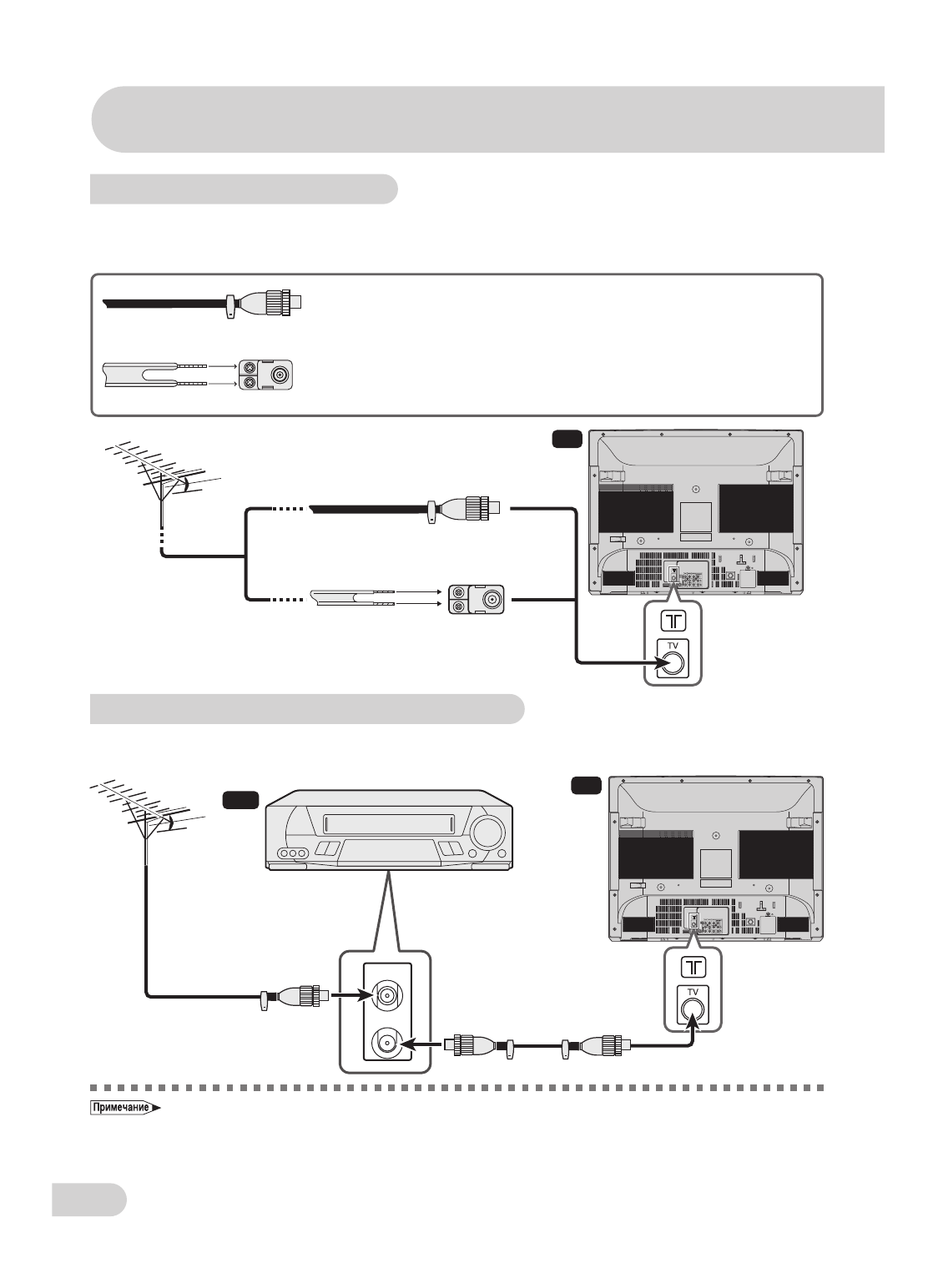 TV

TV

Примечание