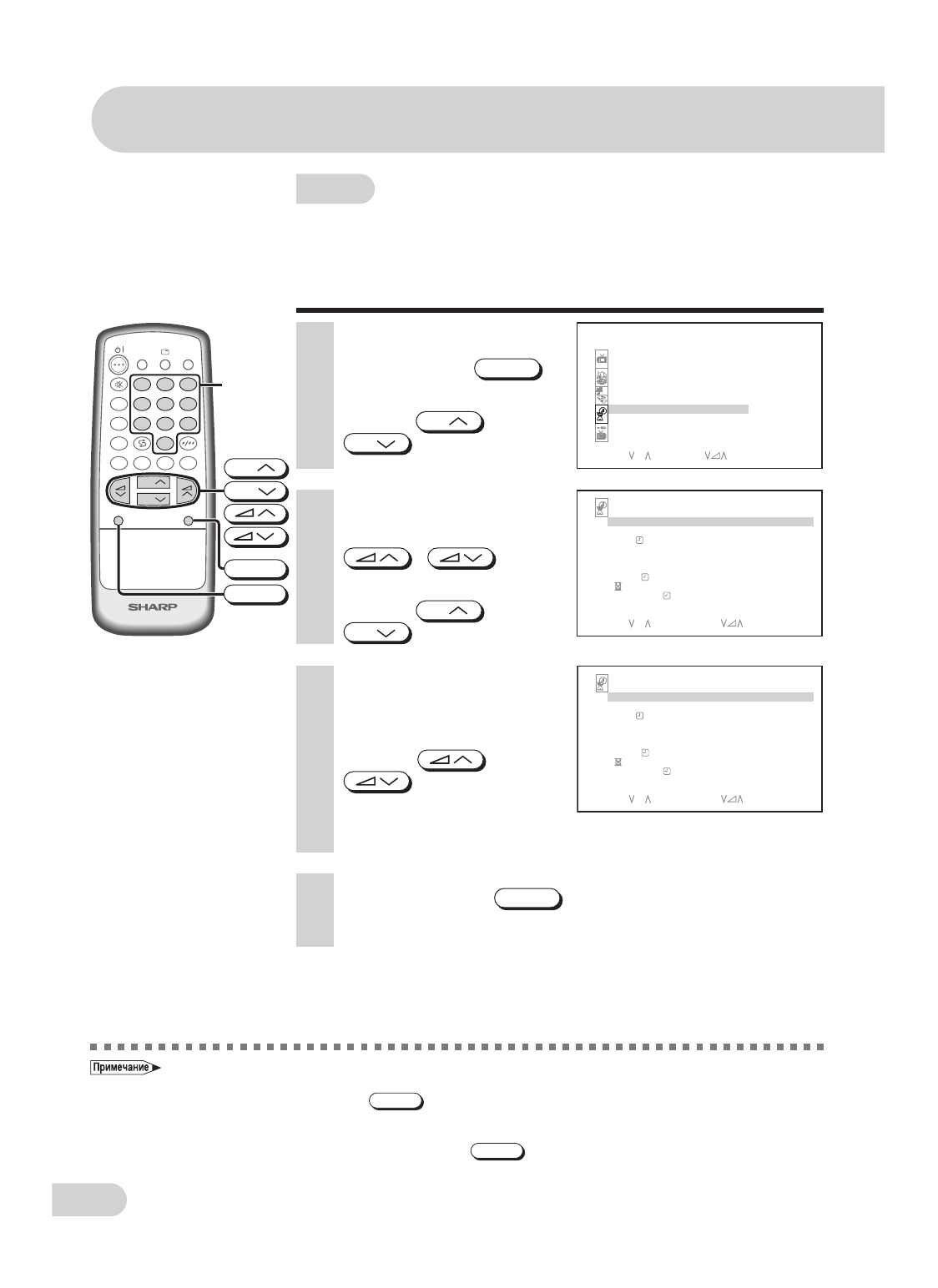 SHARP

Примечание