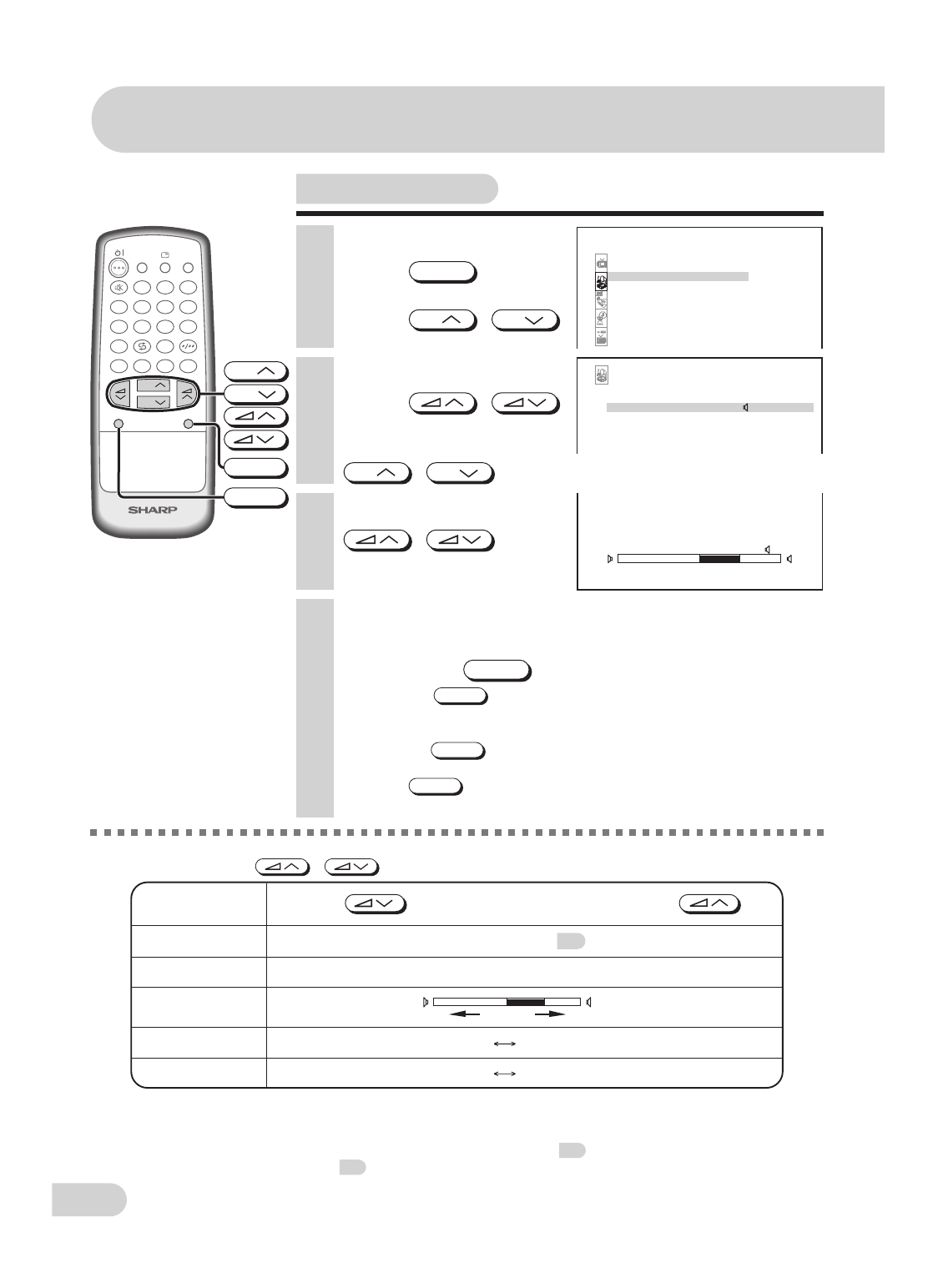 SHARP