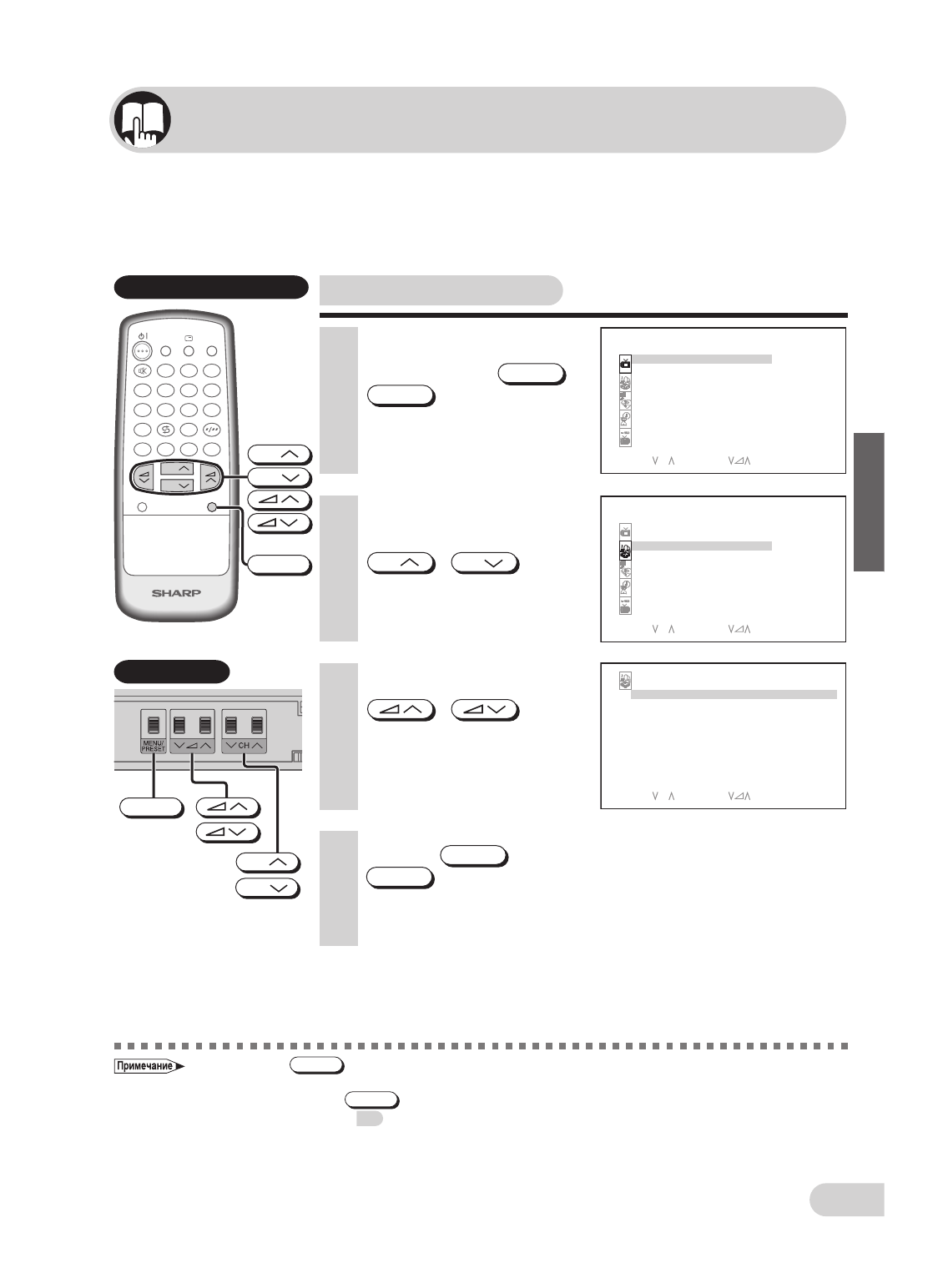 SHARP

MENU/ PRESET

CH

Примечание