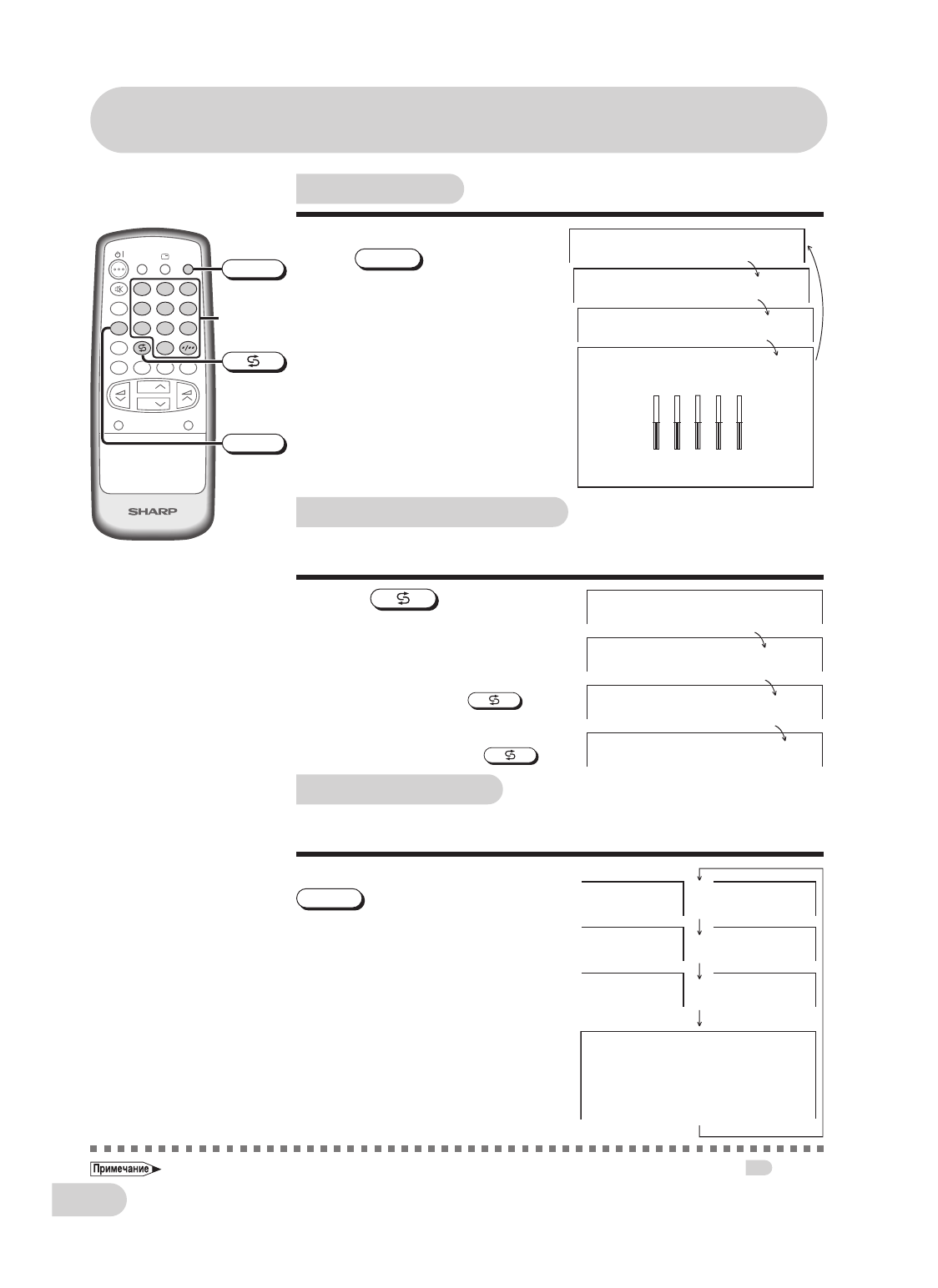 SHARP

Примечание