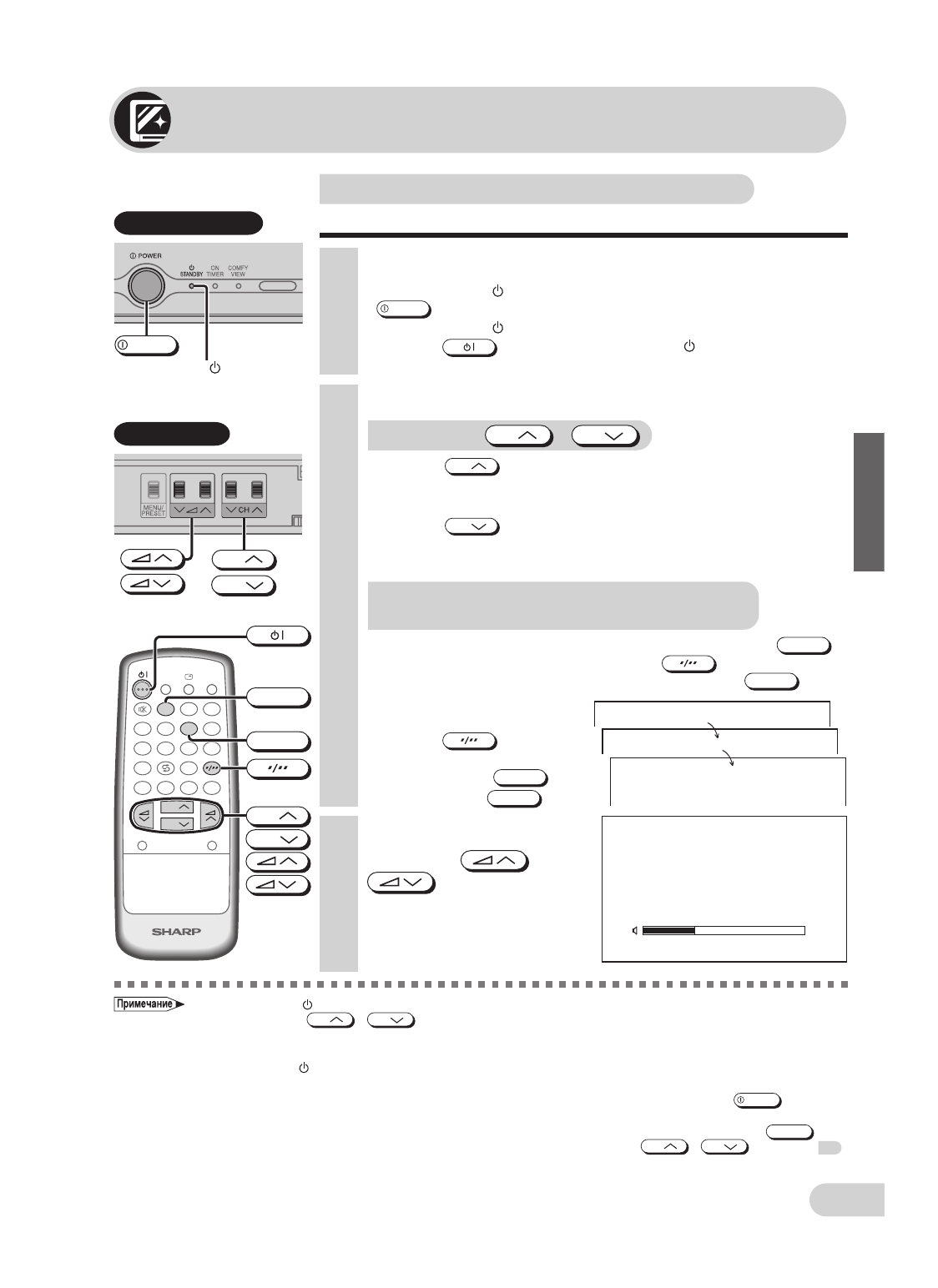 POWER
STANDBY ON TIMER COMFY VIEW

MENU/ PRESET
CH

SHARP

Примечание