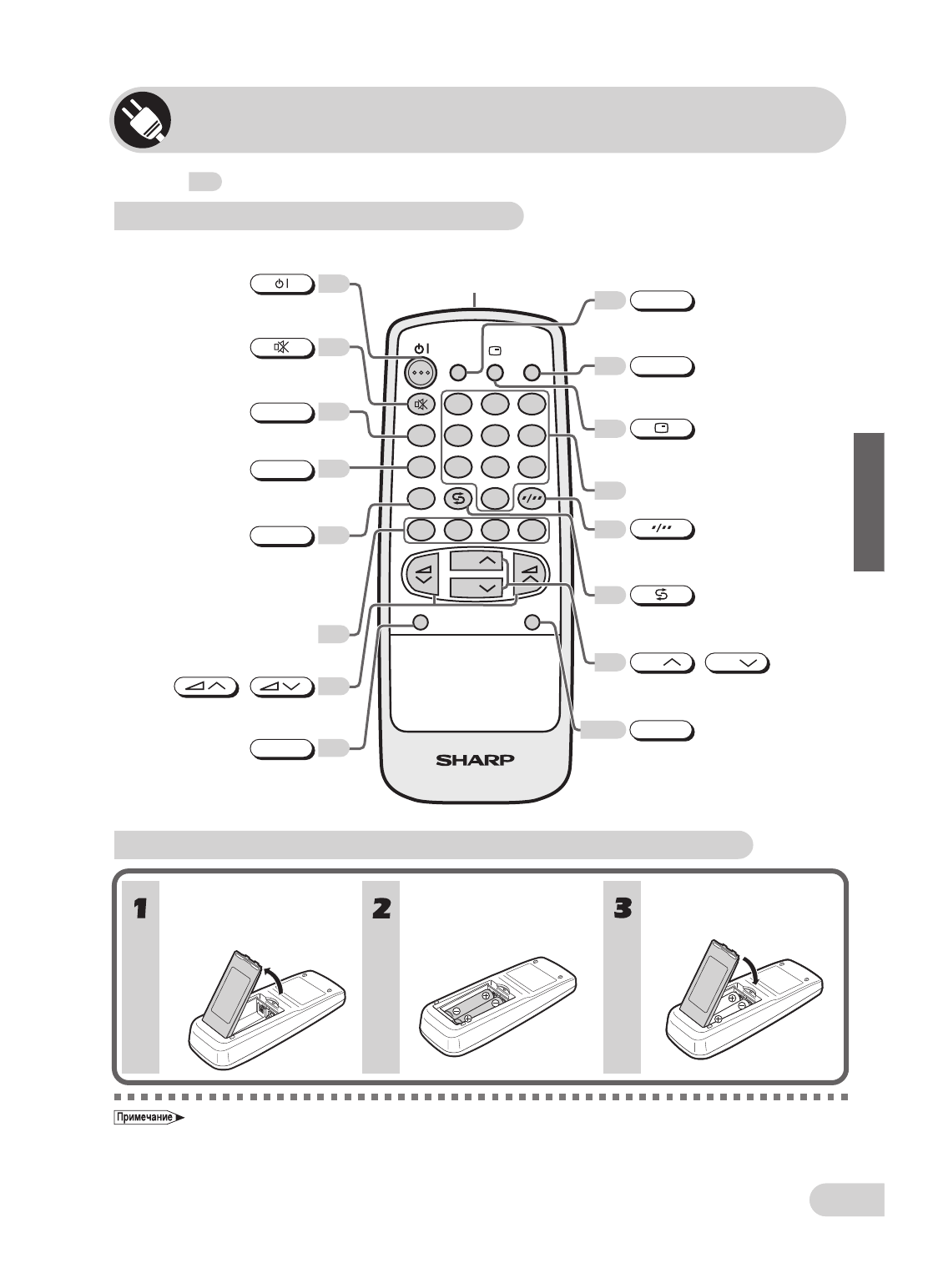 SHARP

1

2

3

Примечание