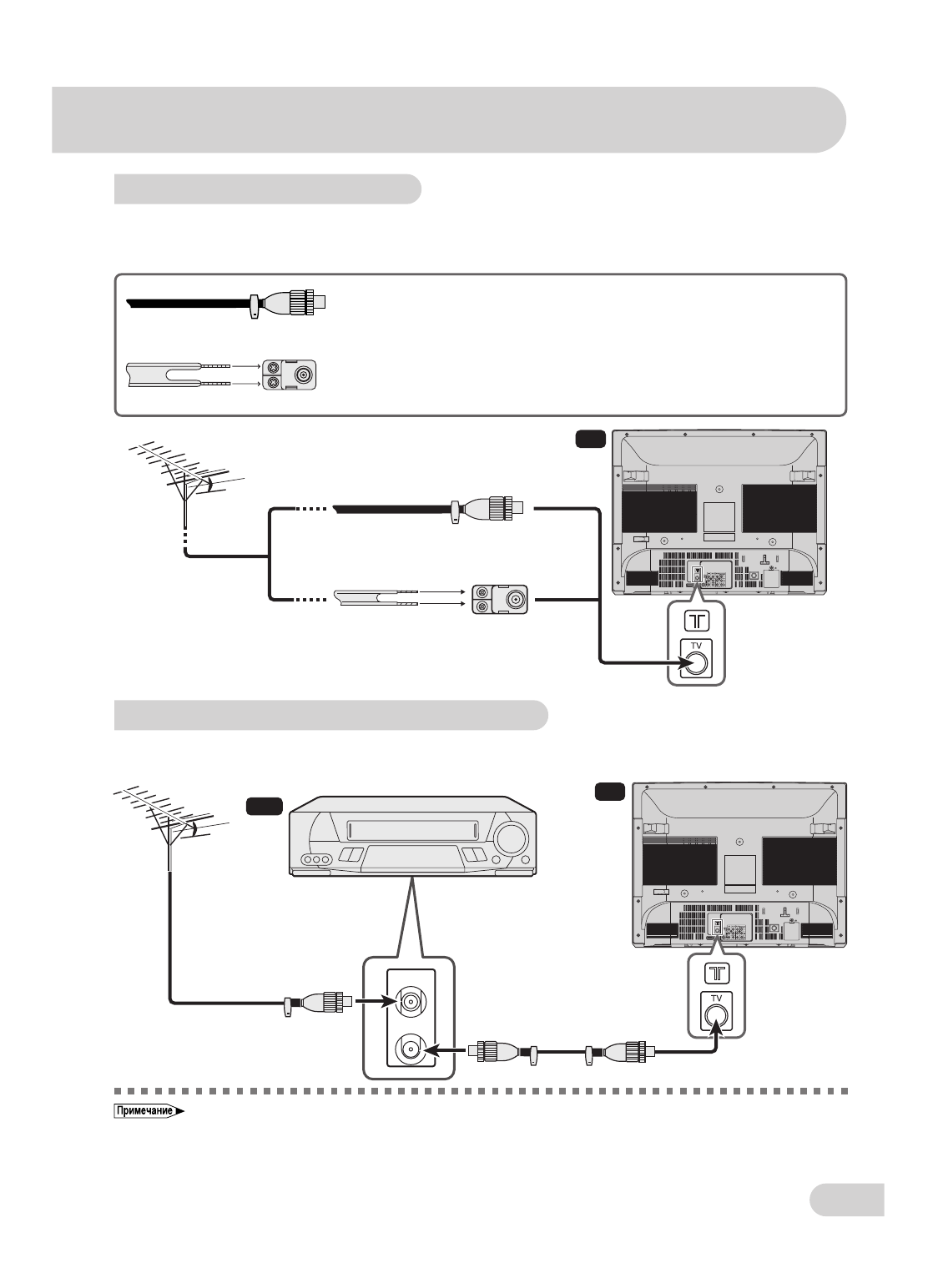 TV

TV

Примечание