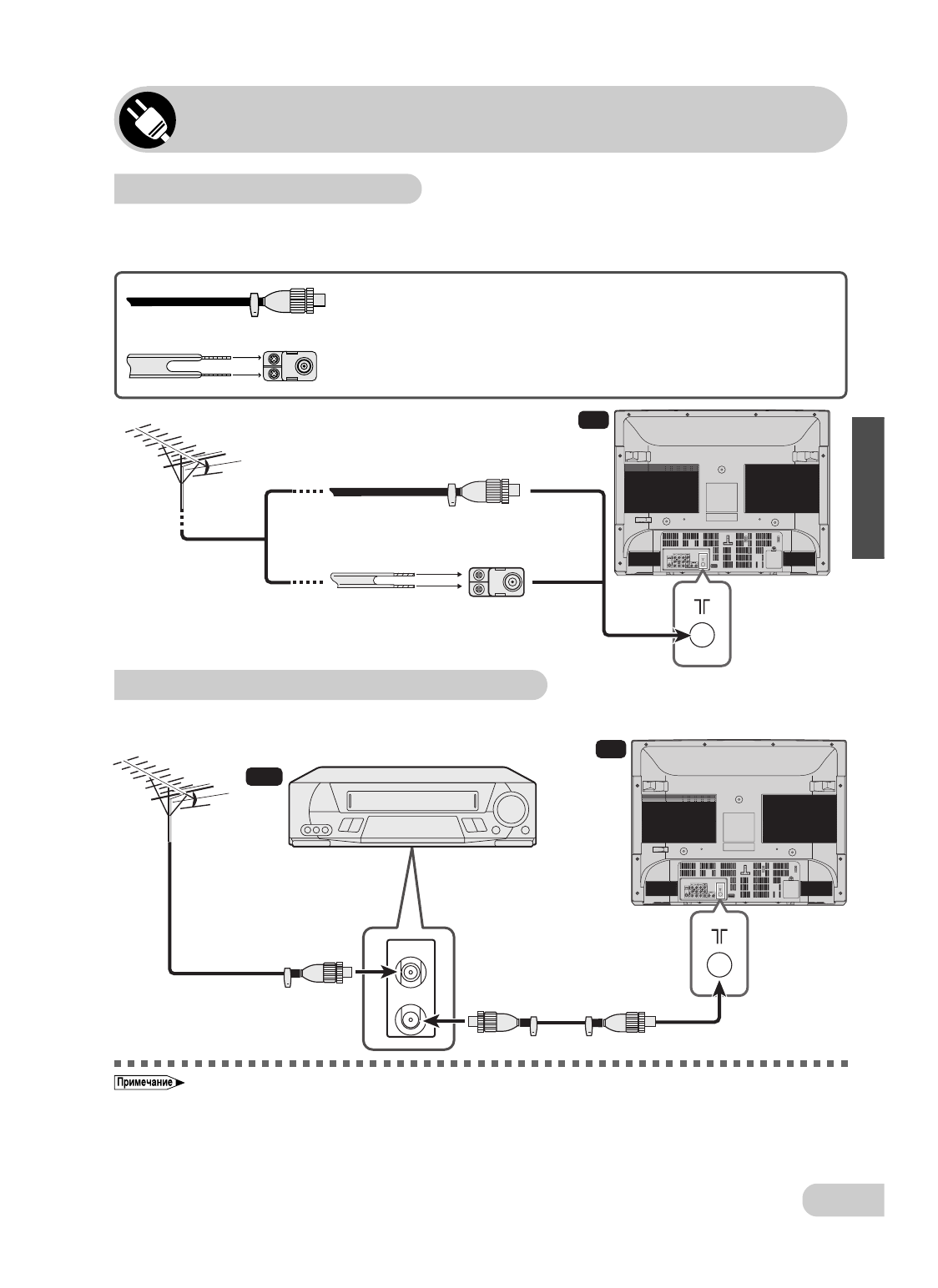 Примечание