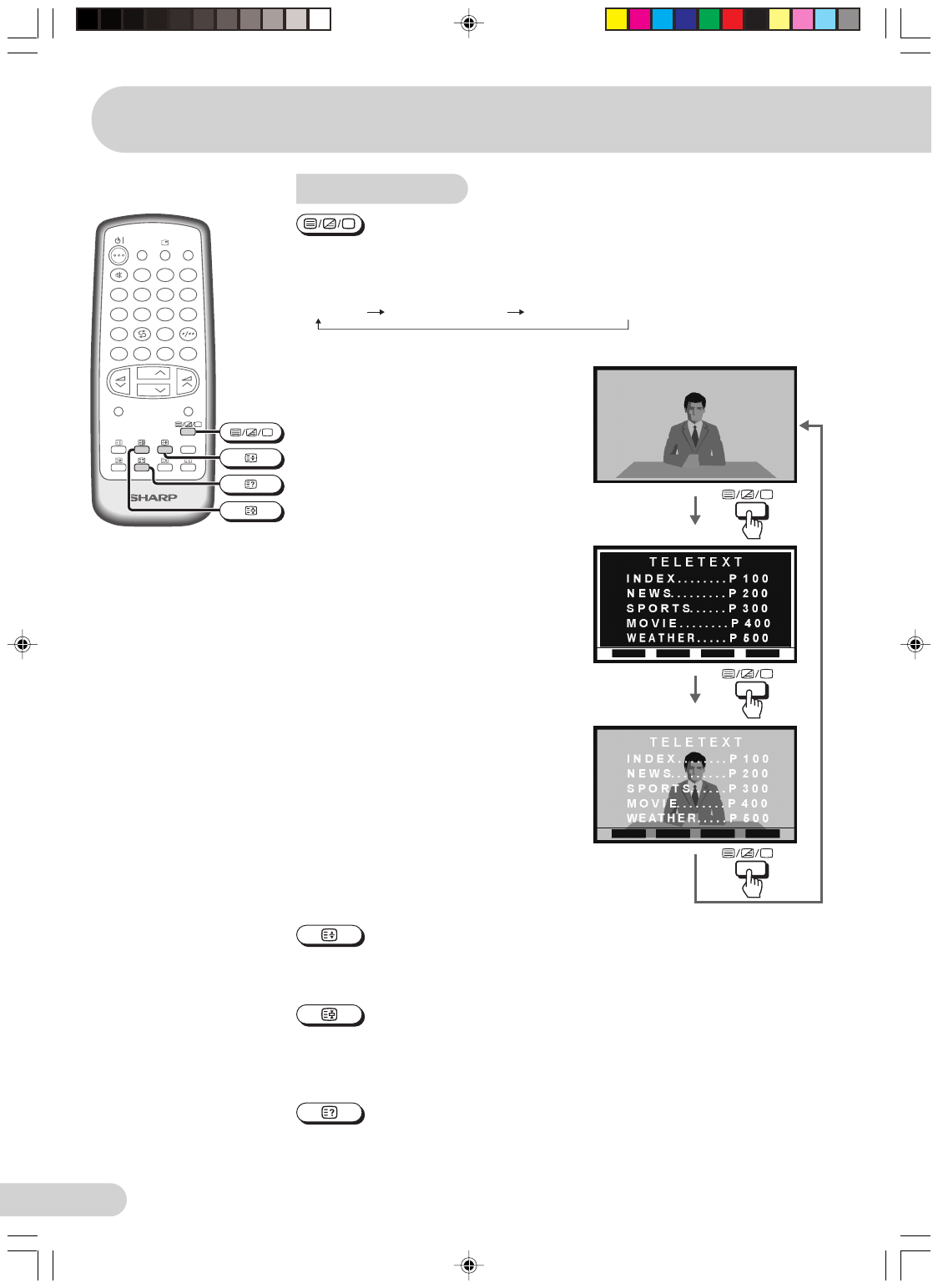 SHARP

TELETEXT
INDEX........P 100
NEWS.........P 200
SPORTS......P 300
MOVIE........P 400
WEATHER.....P 500

TELETEXT
INDEX........P 100
NEWS.........P 200
SPORTS......P 300
MOVIE........P 400
WEATHER.....P 500