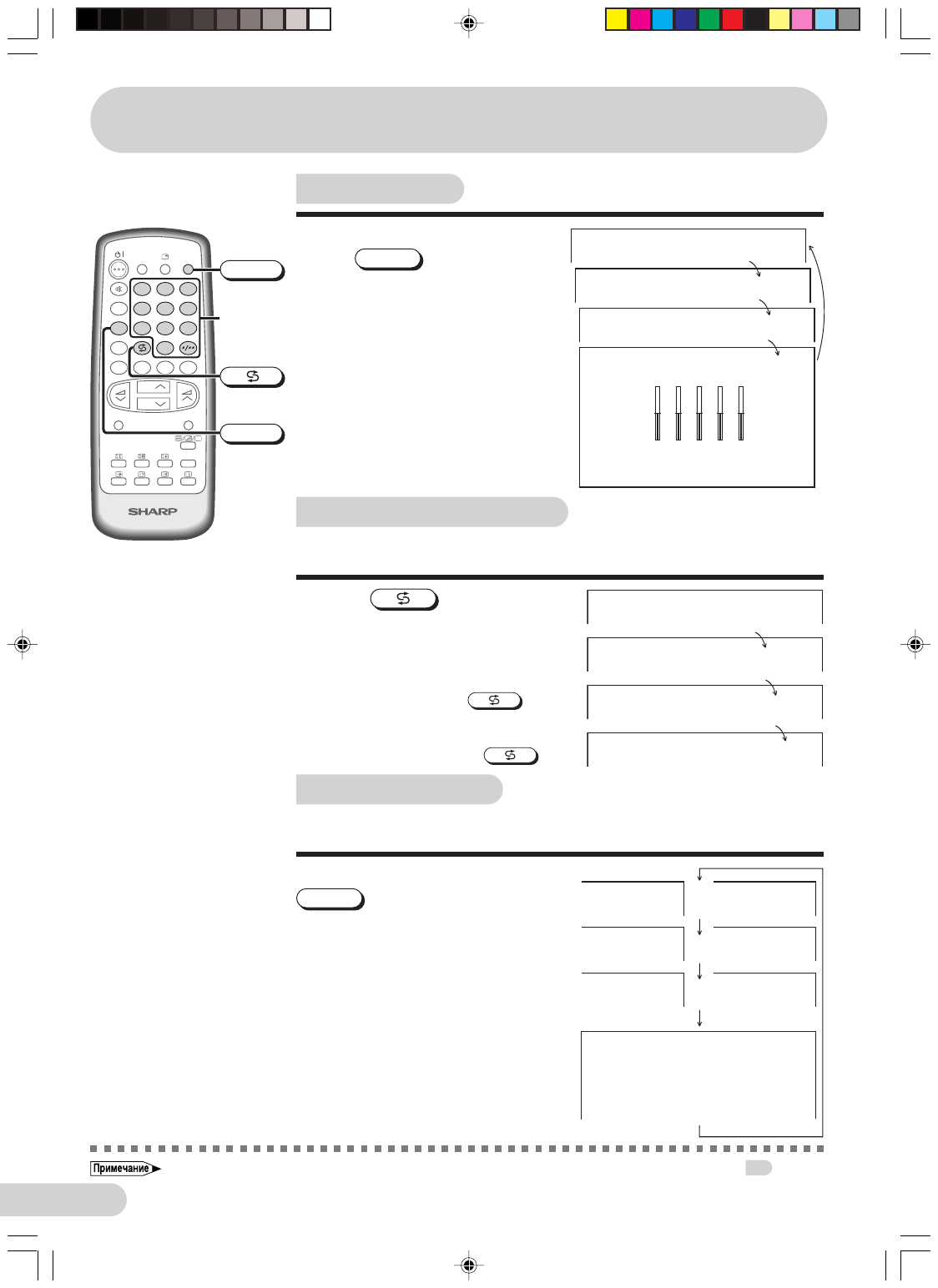 SHARP

Примечание