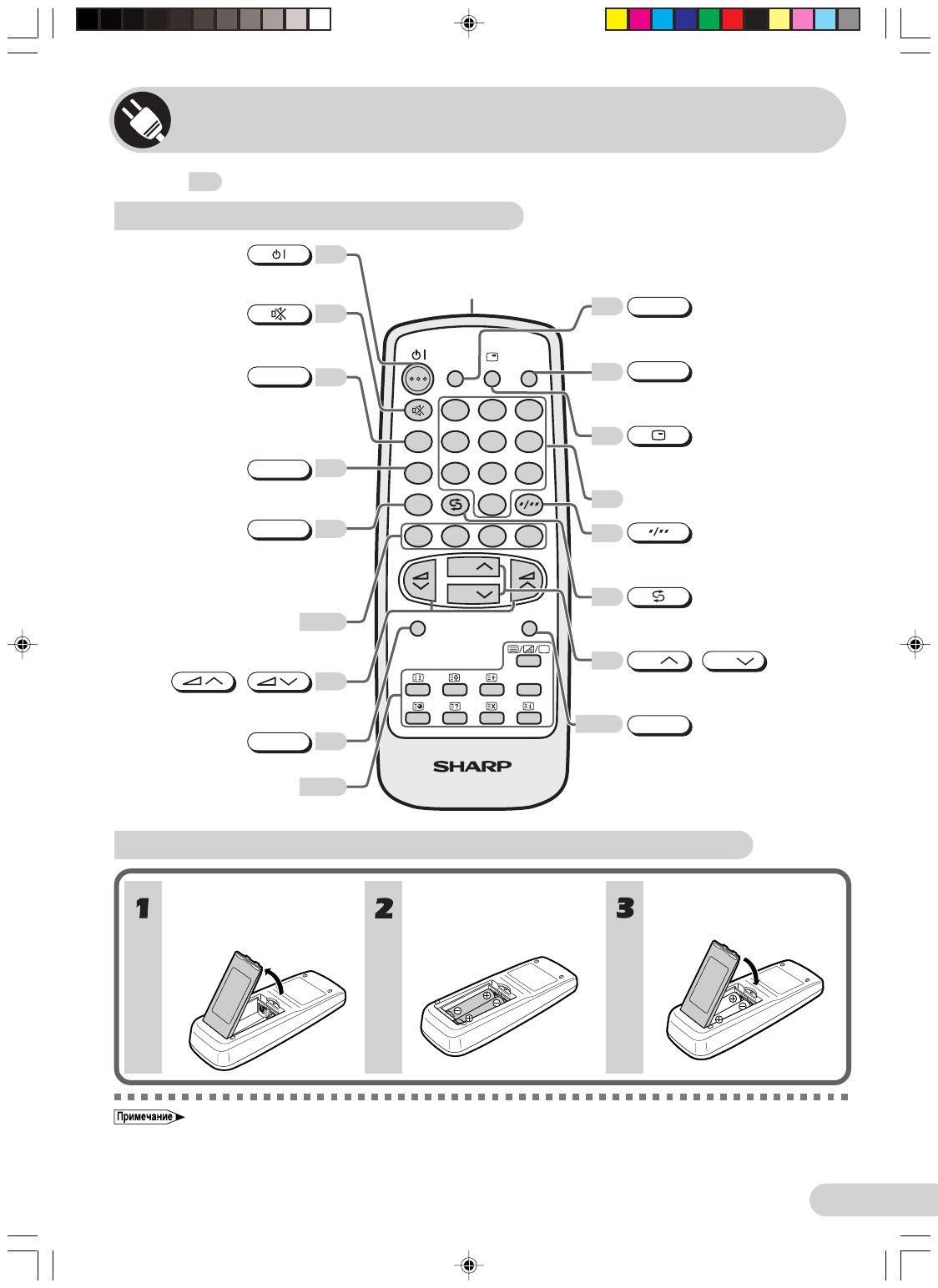 SHARP

1

2

3

Примечание