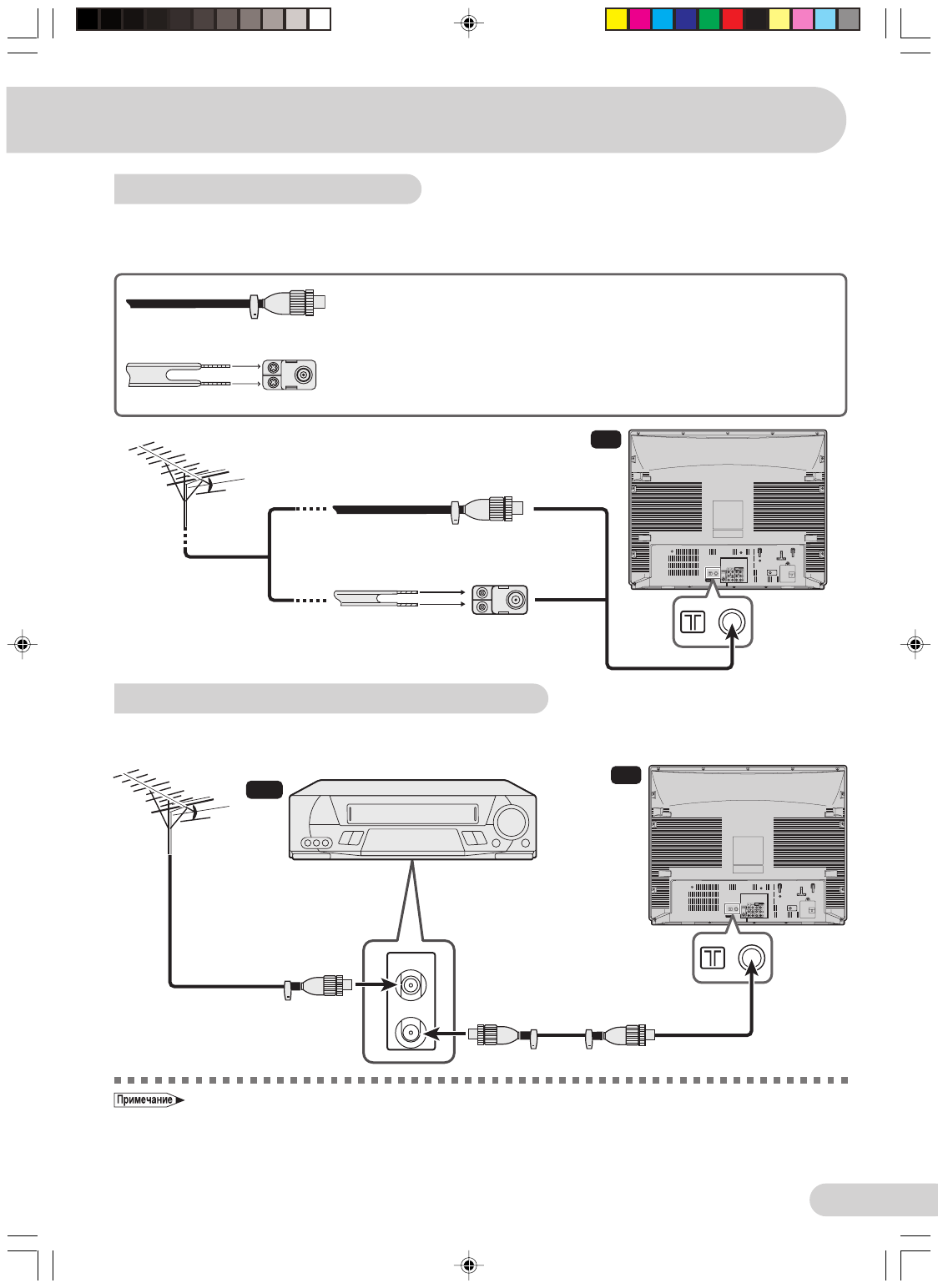 Примечание