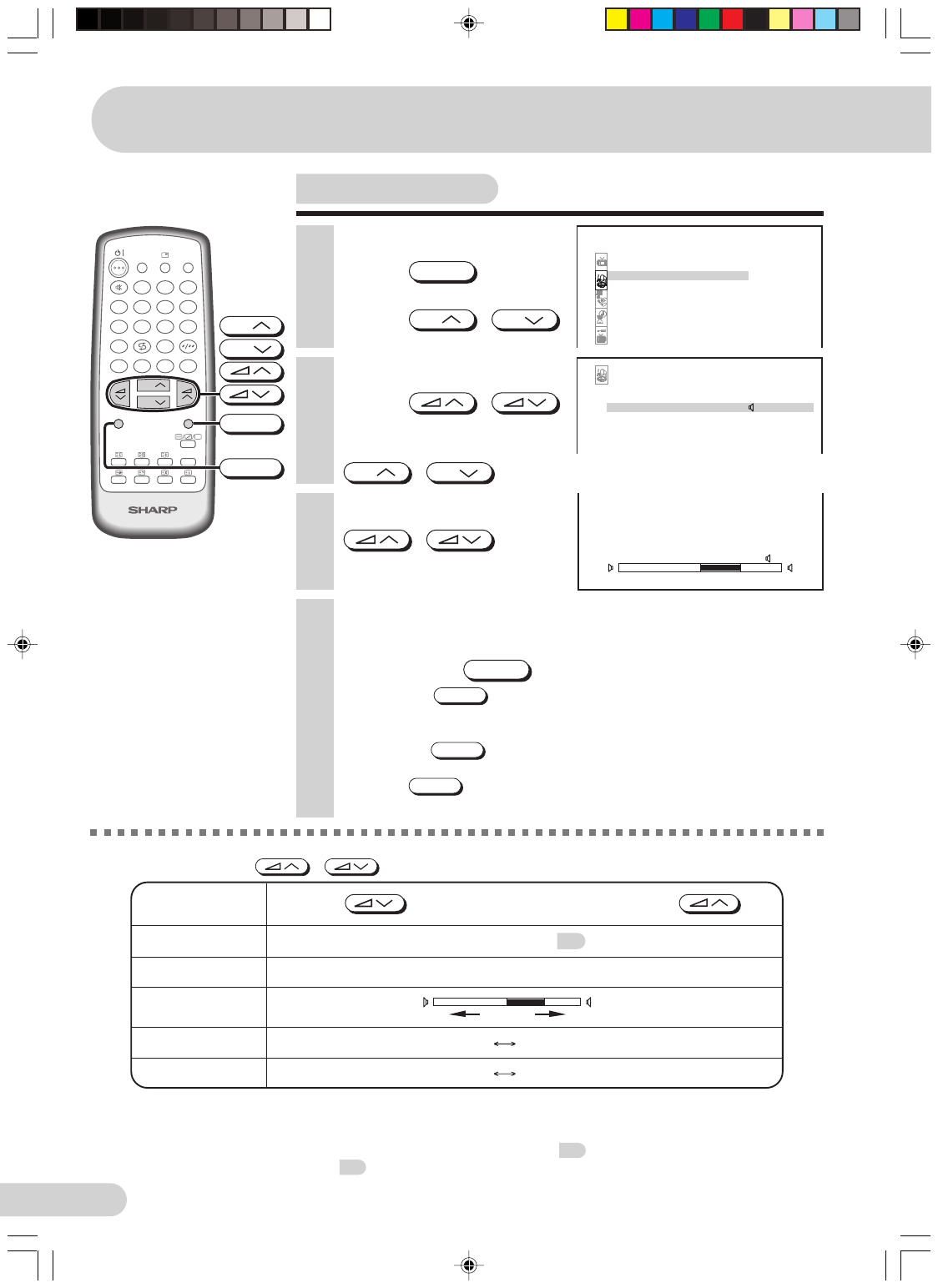 SHARP