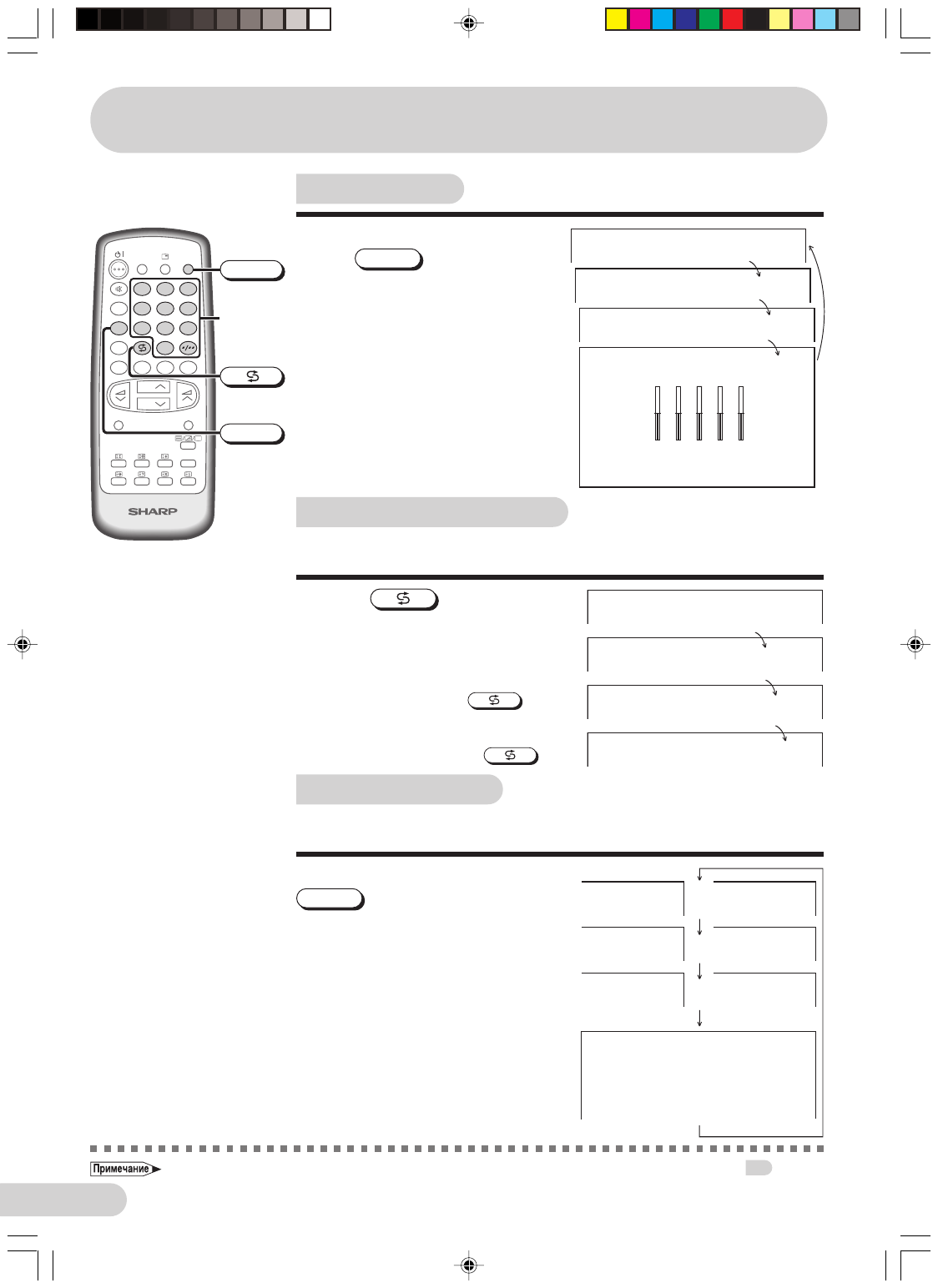 SHARP

Примечание