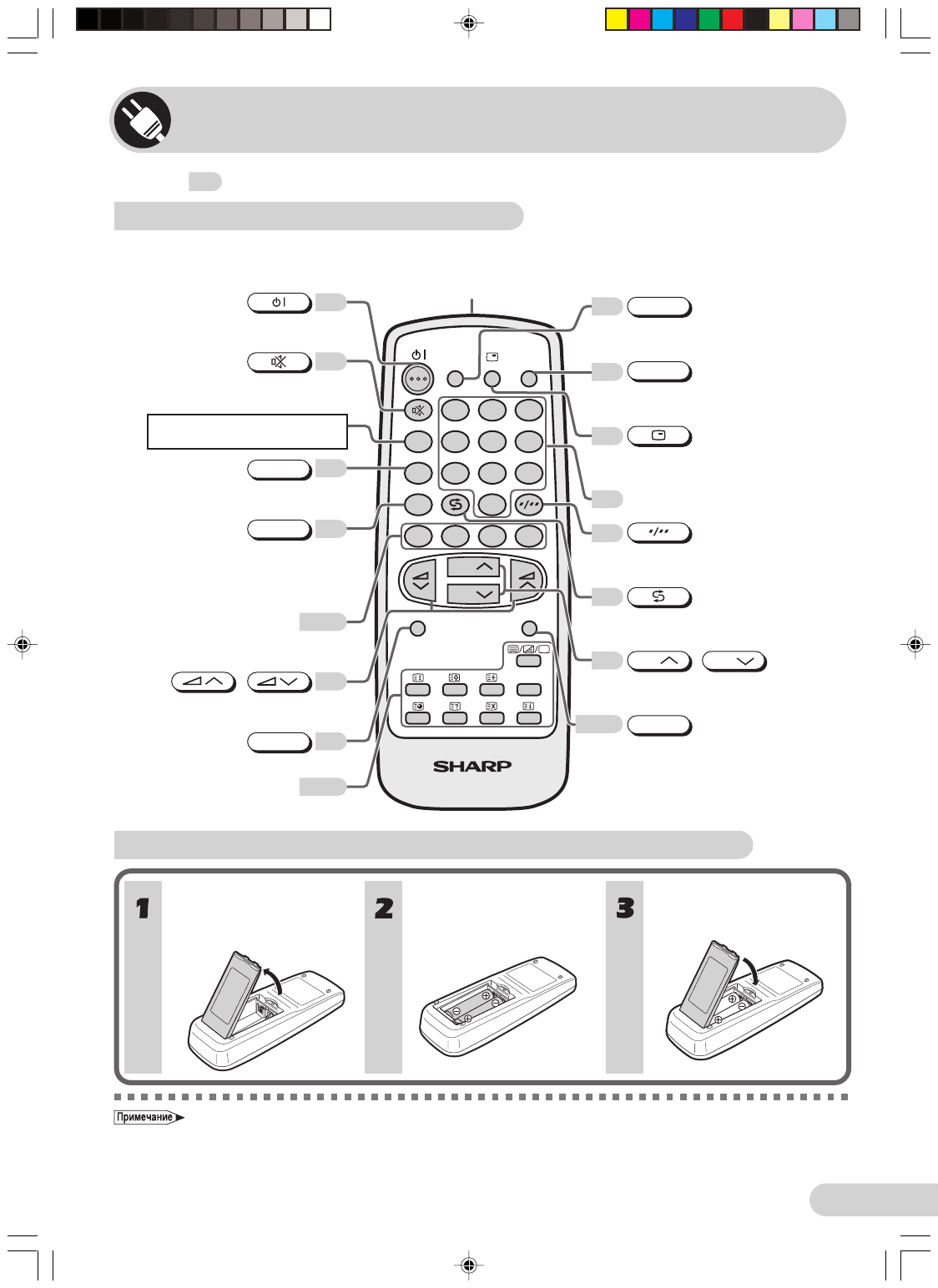 SHARP

1

2

3

Примечание