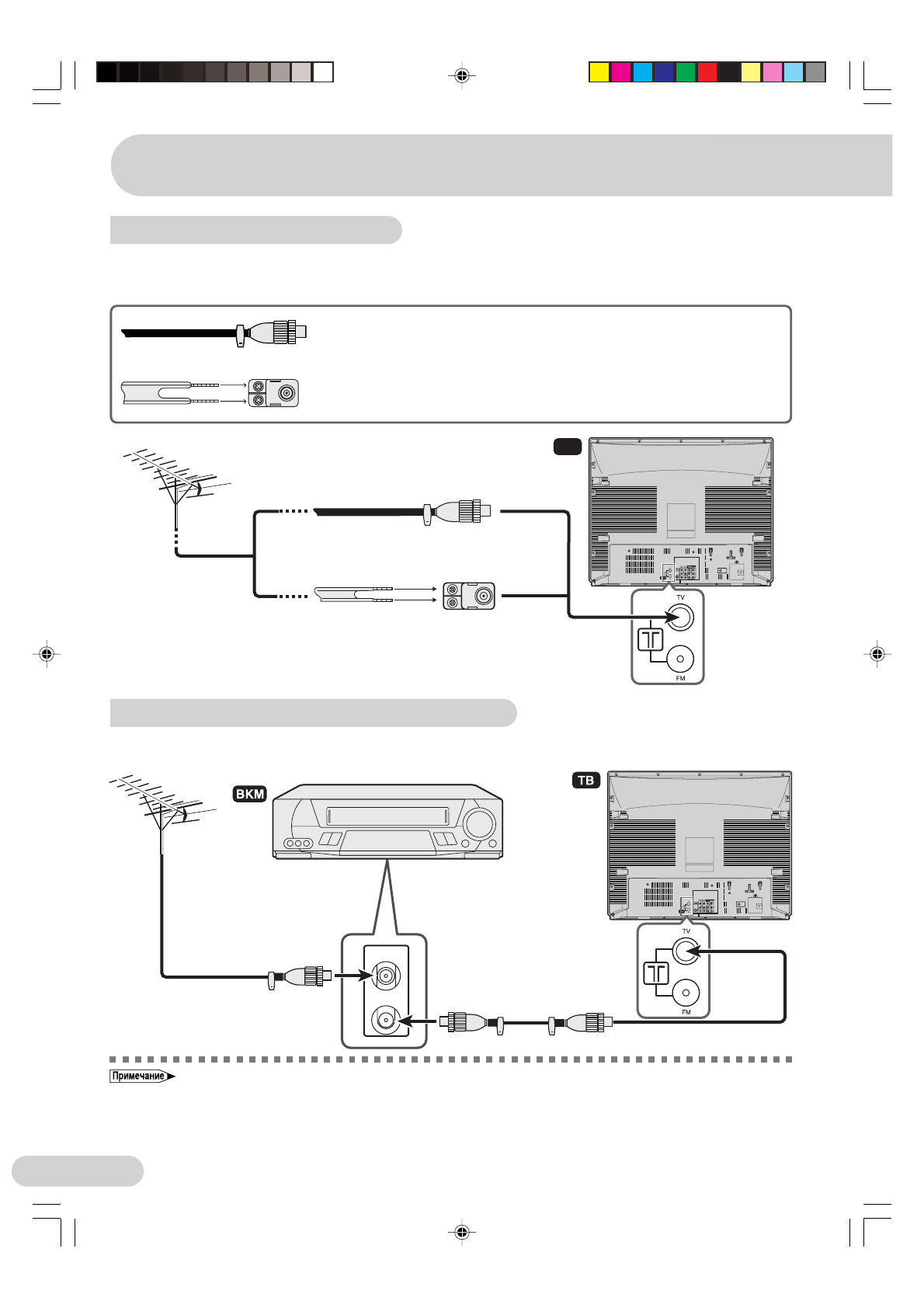 TV

FM

BKM

TB

TV

FM

Примечание