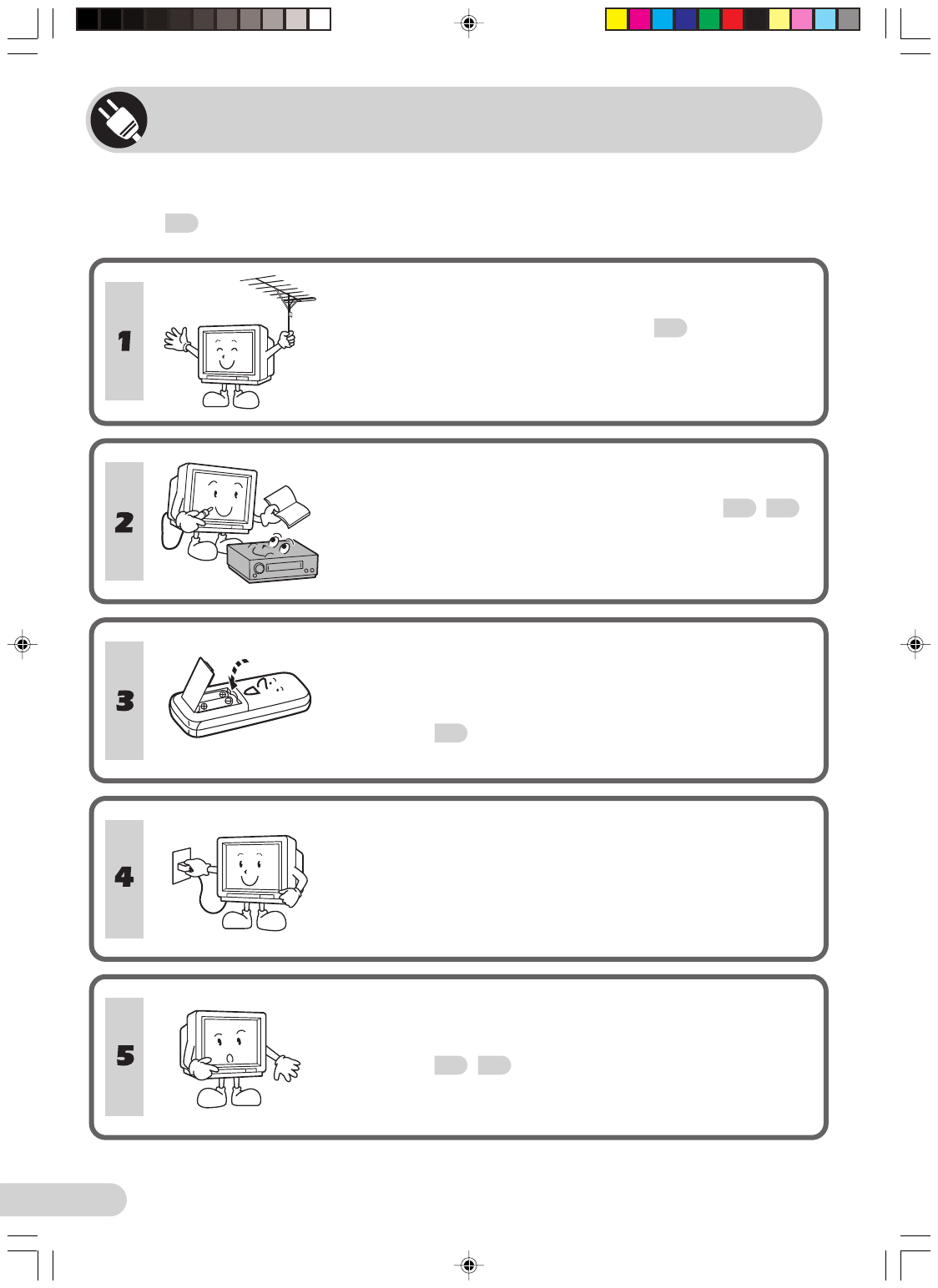 1

2

3

4

5