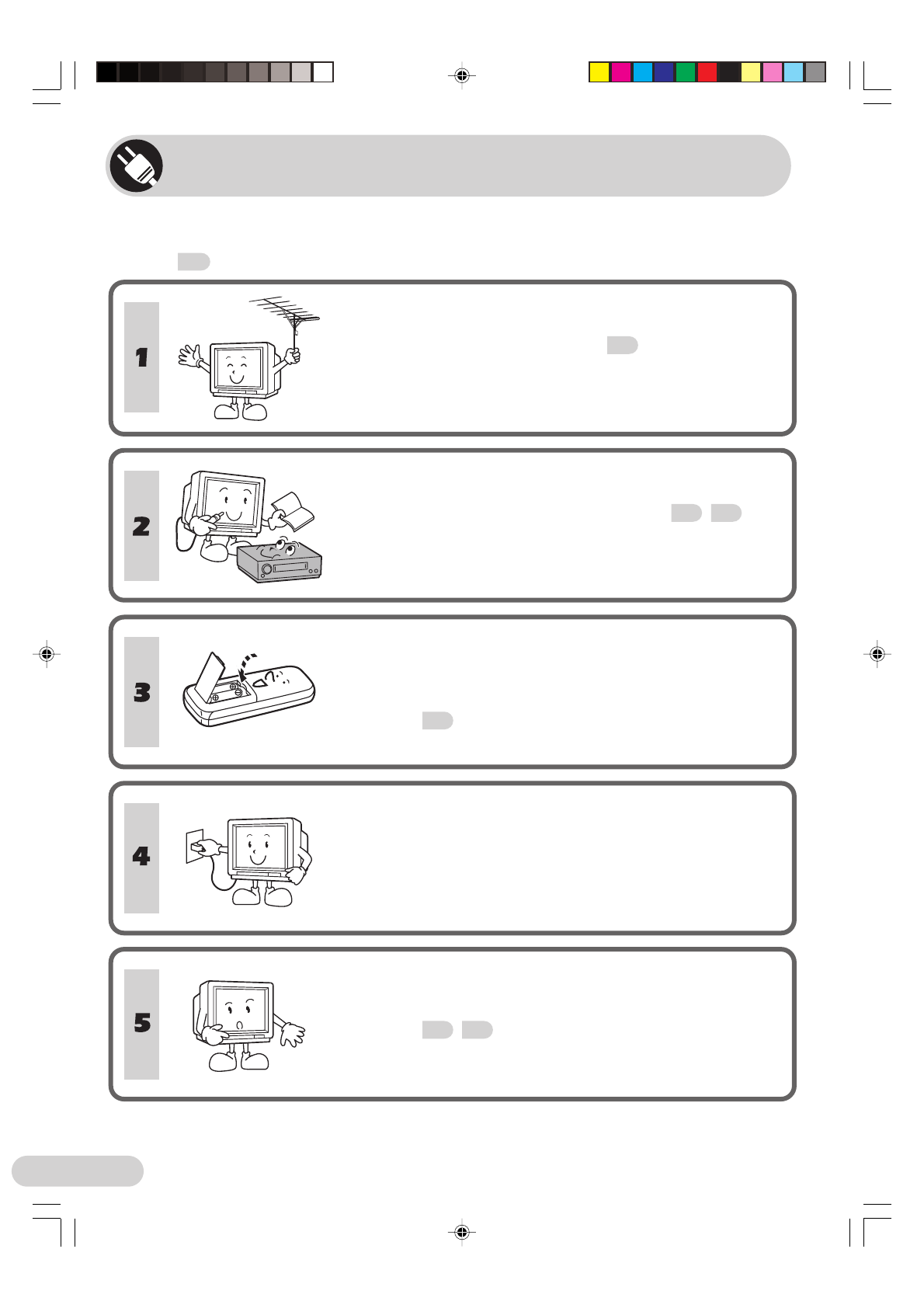 1

2

3

4

5