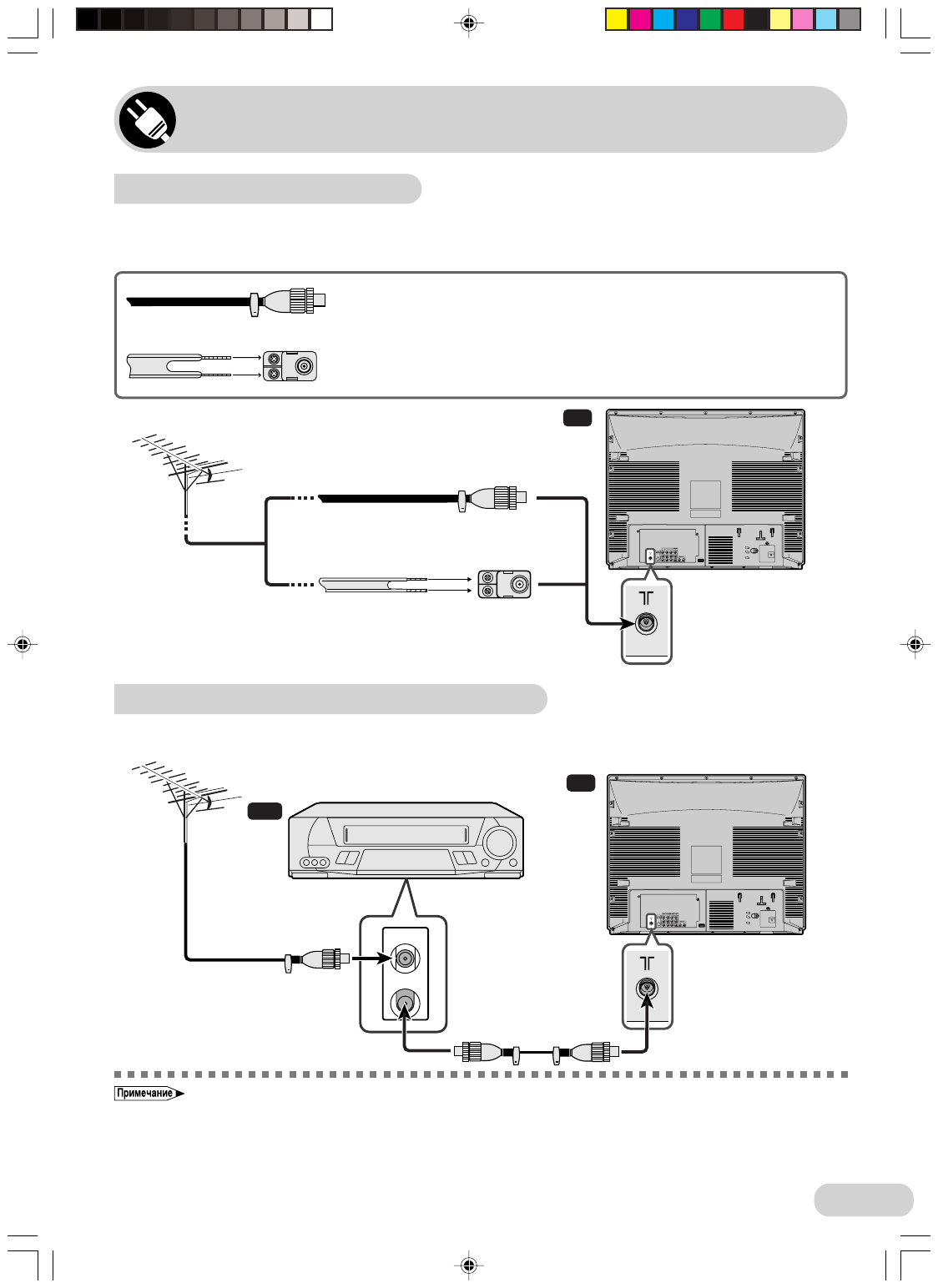 Примечание