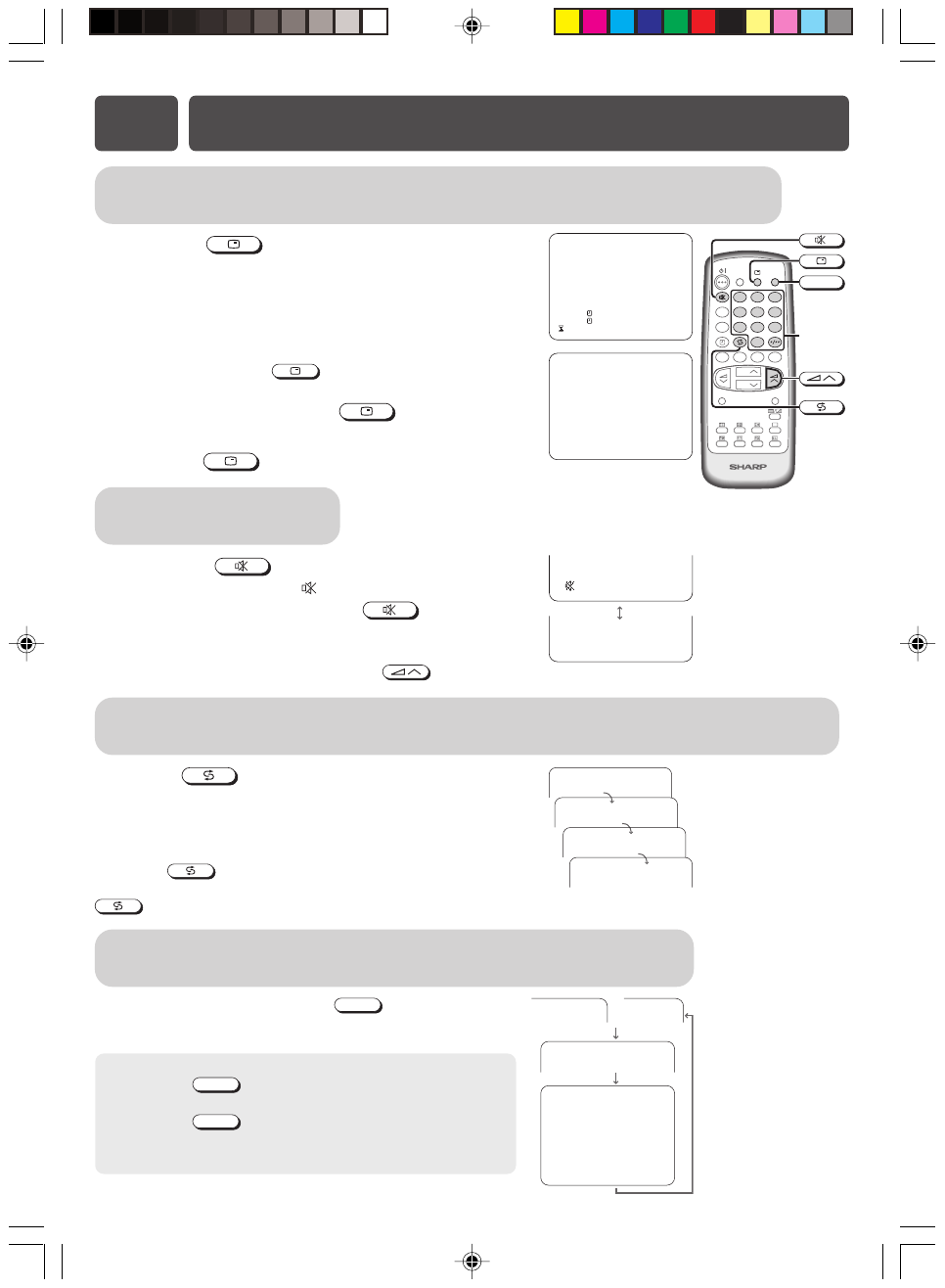 SHARP