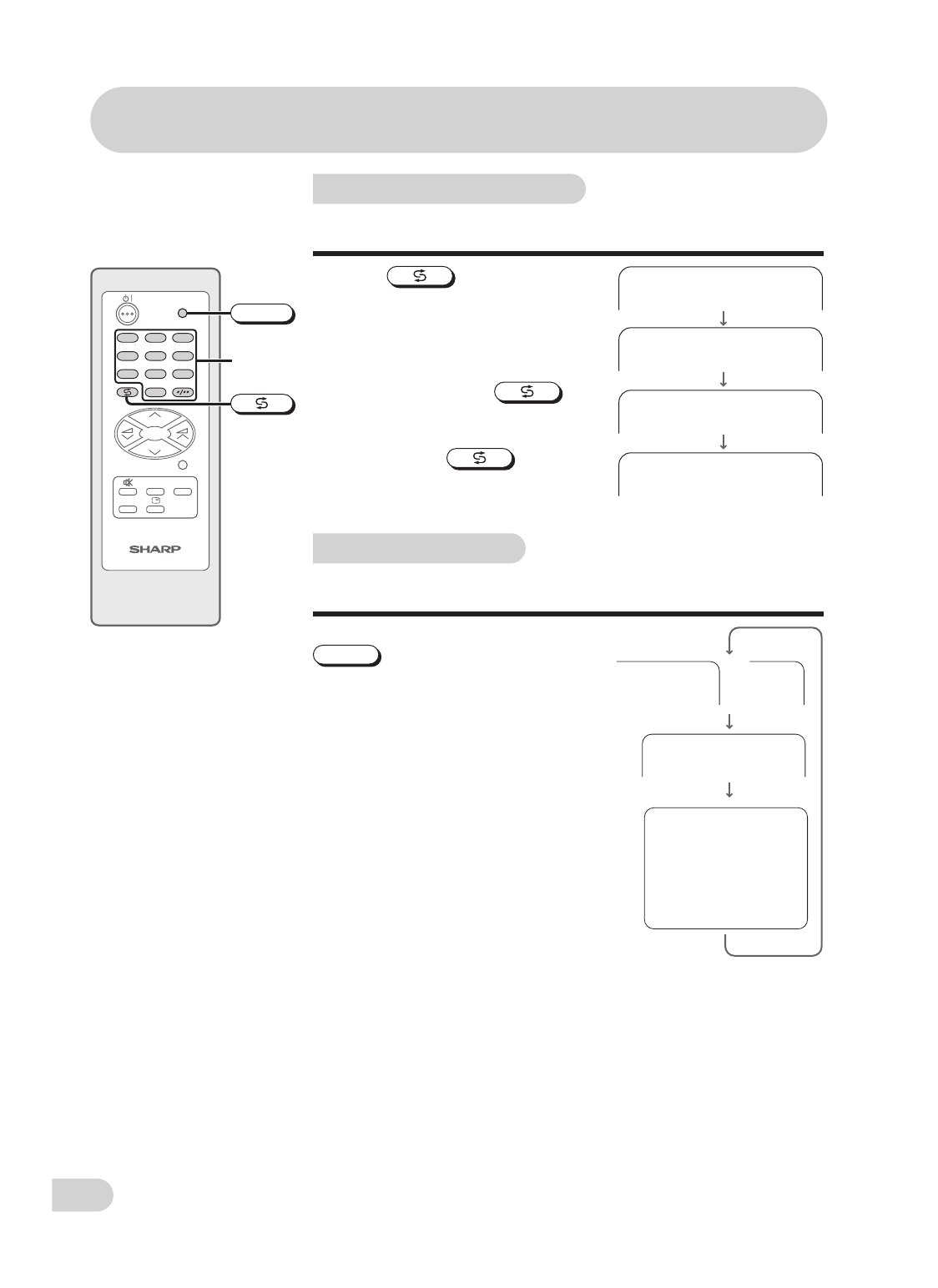 SHARP