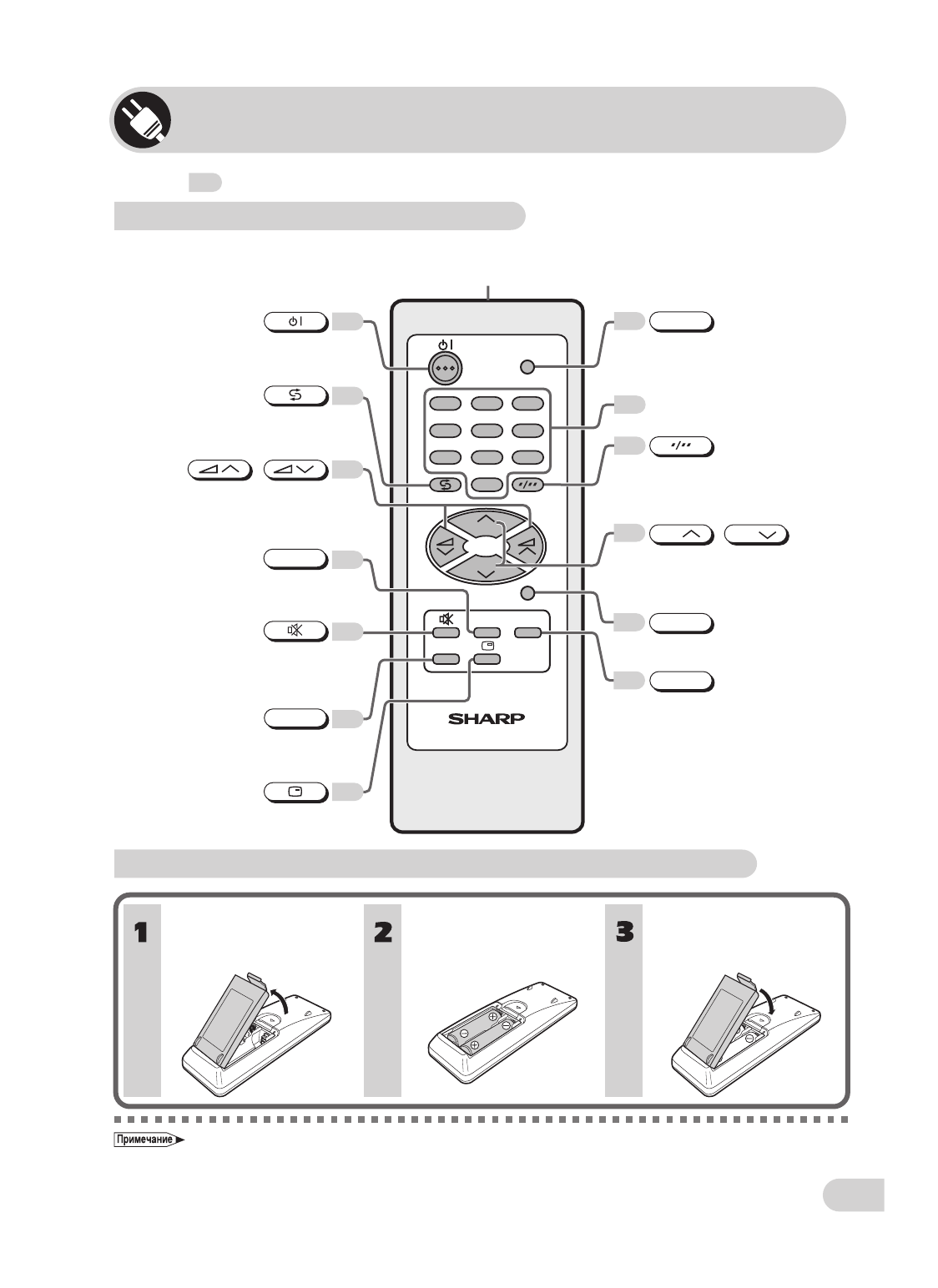 SHARP

1

2

3

Примечание