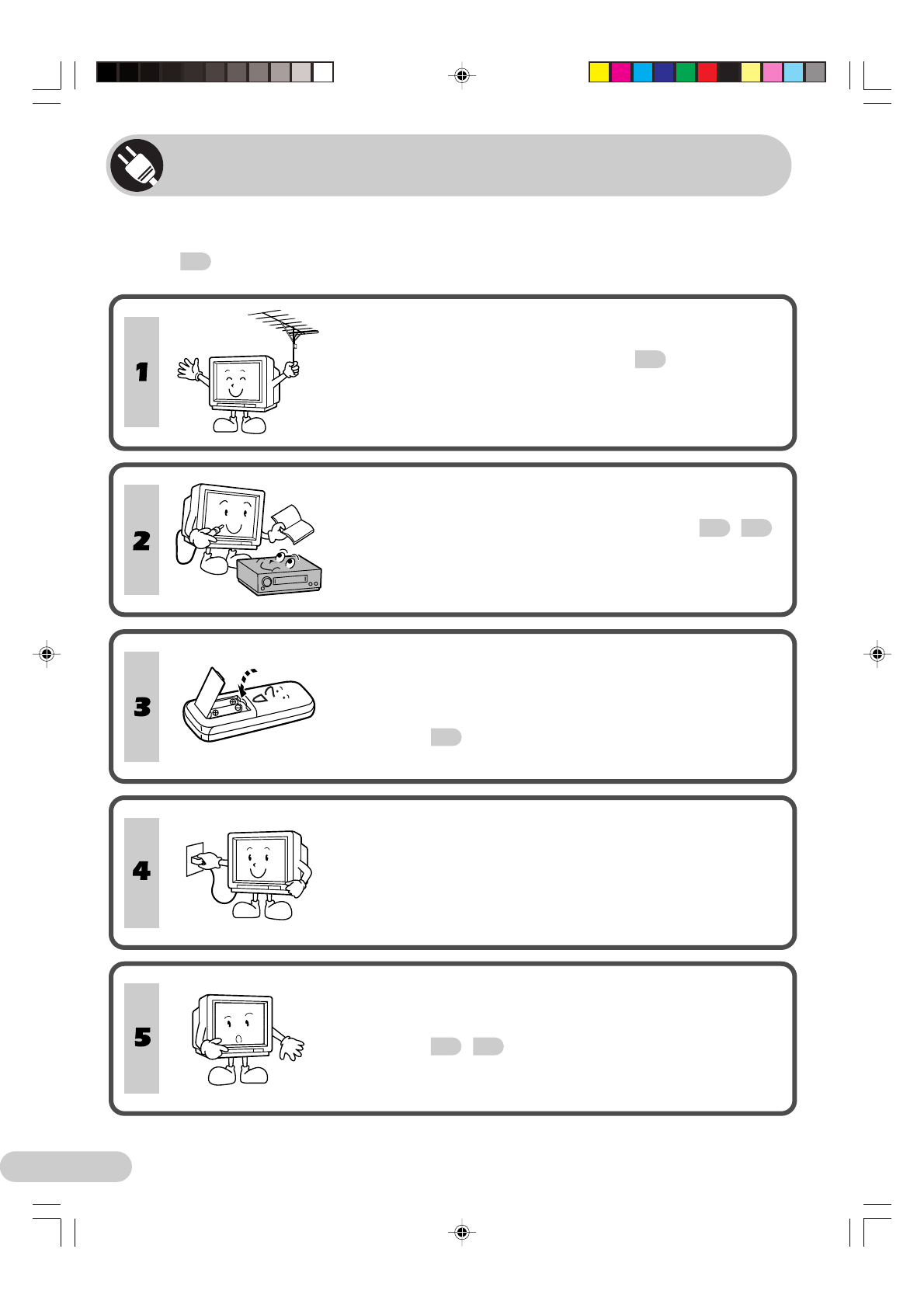 1

2

3

4

5