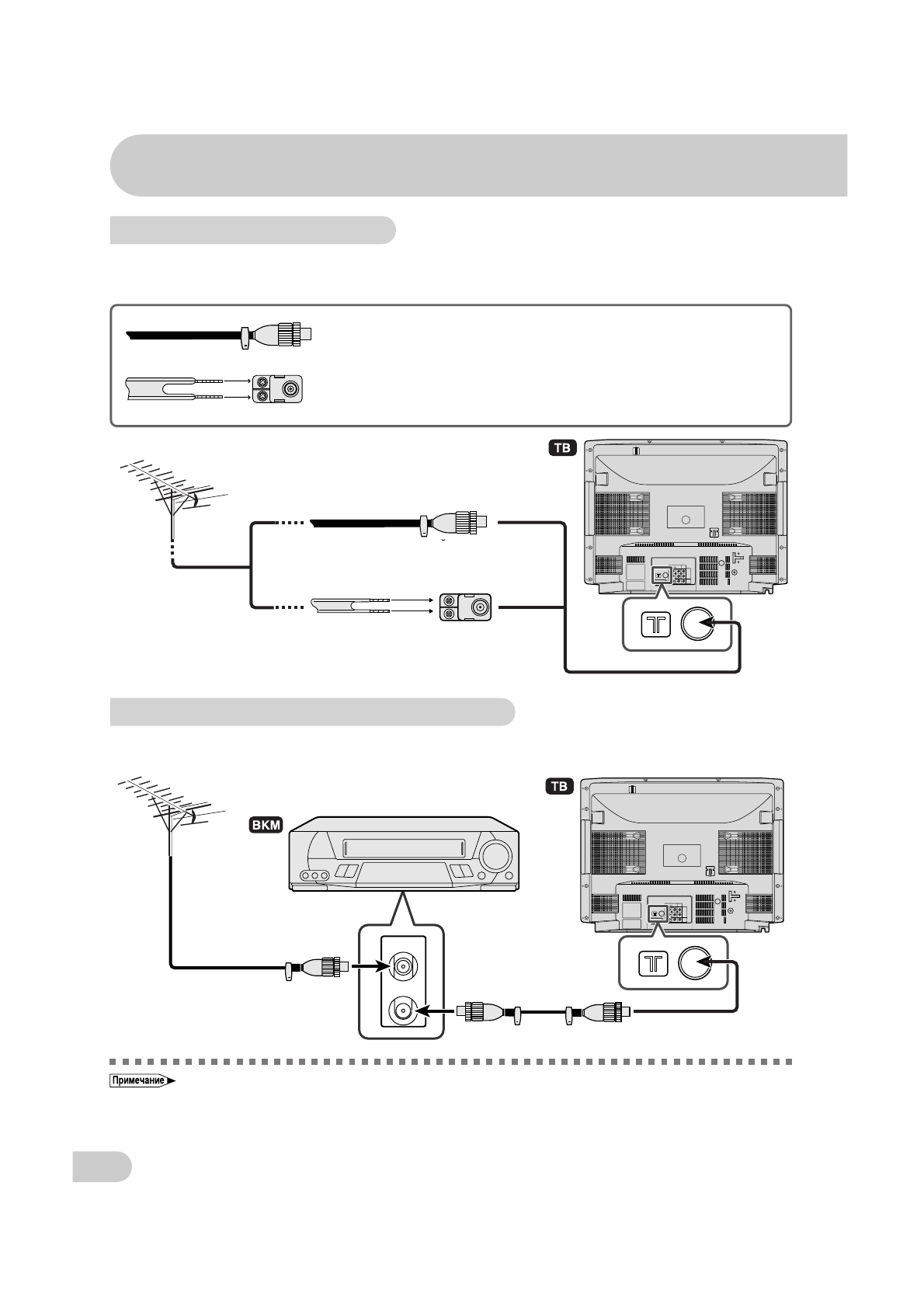 ТВ

ТВ

ВКМ

Примечание