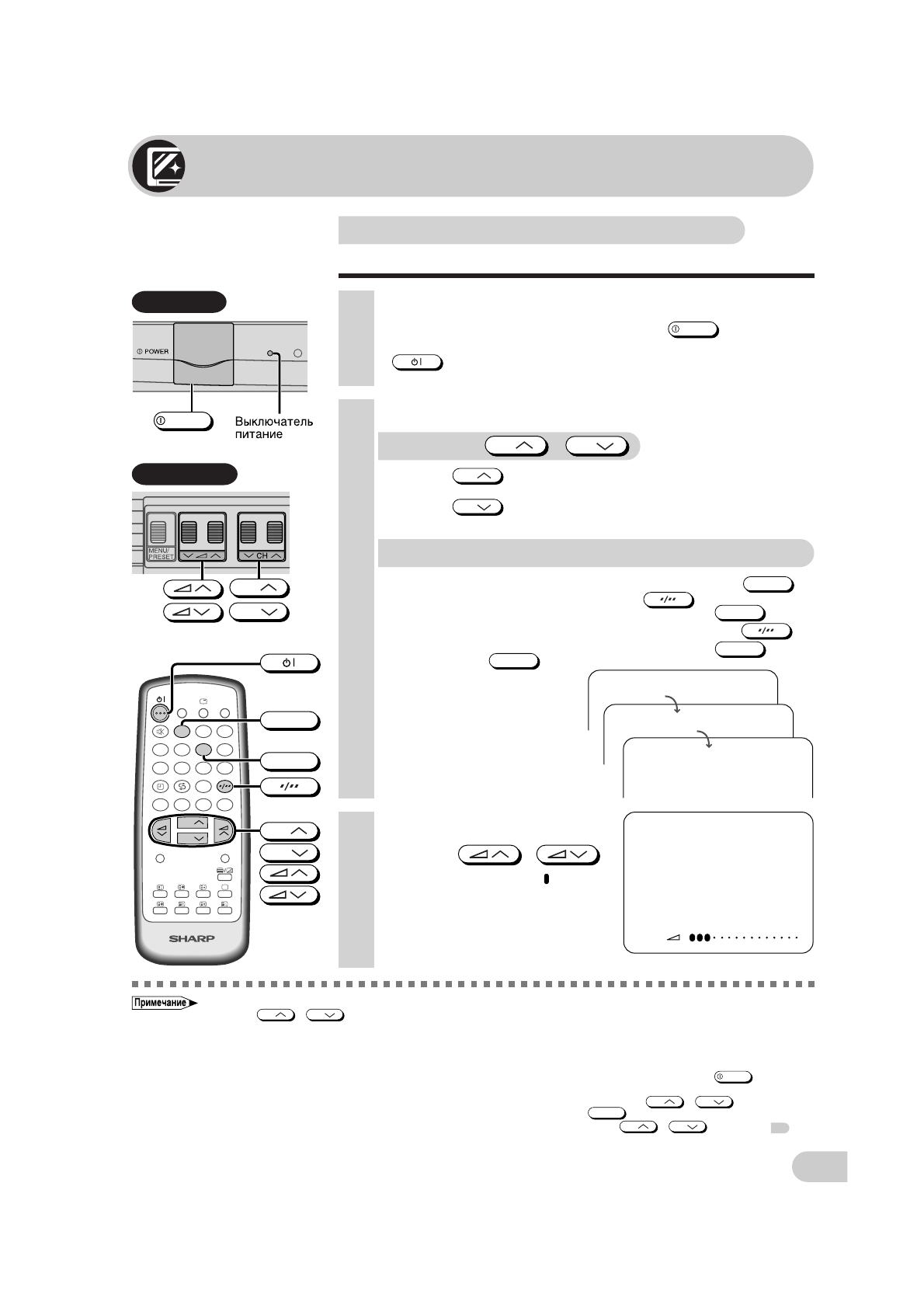 POWER

Выключатель питание

MENU/ PRESET

CH

SHARP

Примечание