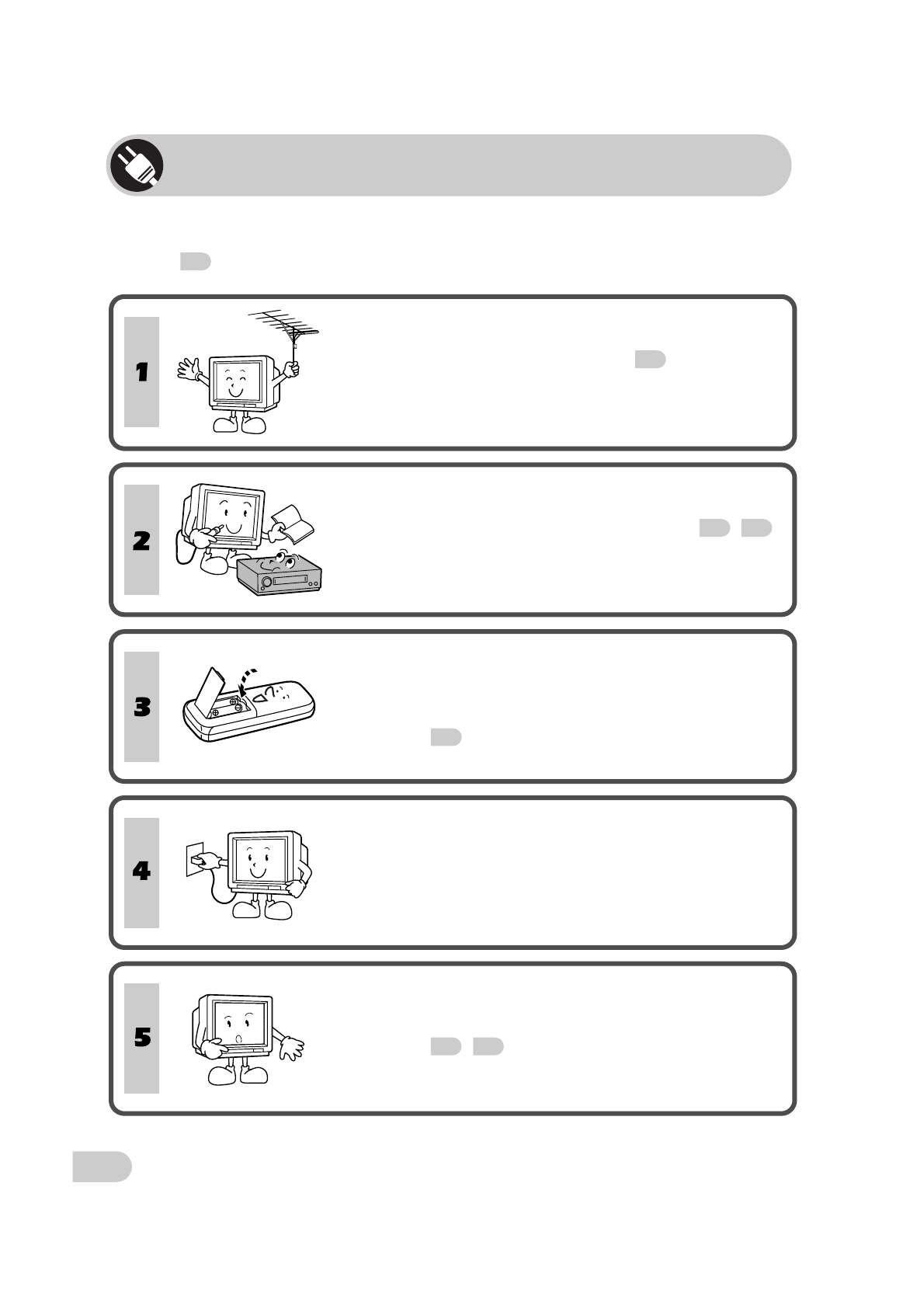 1

2

3

4

5