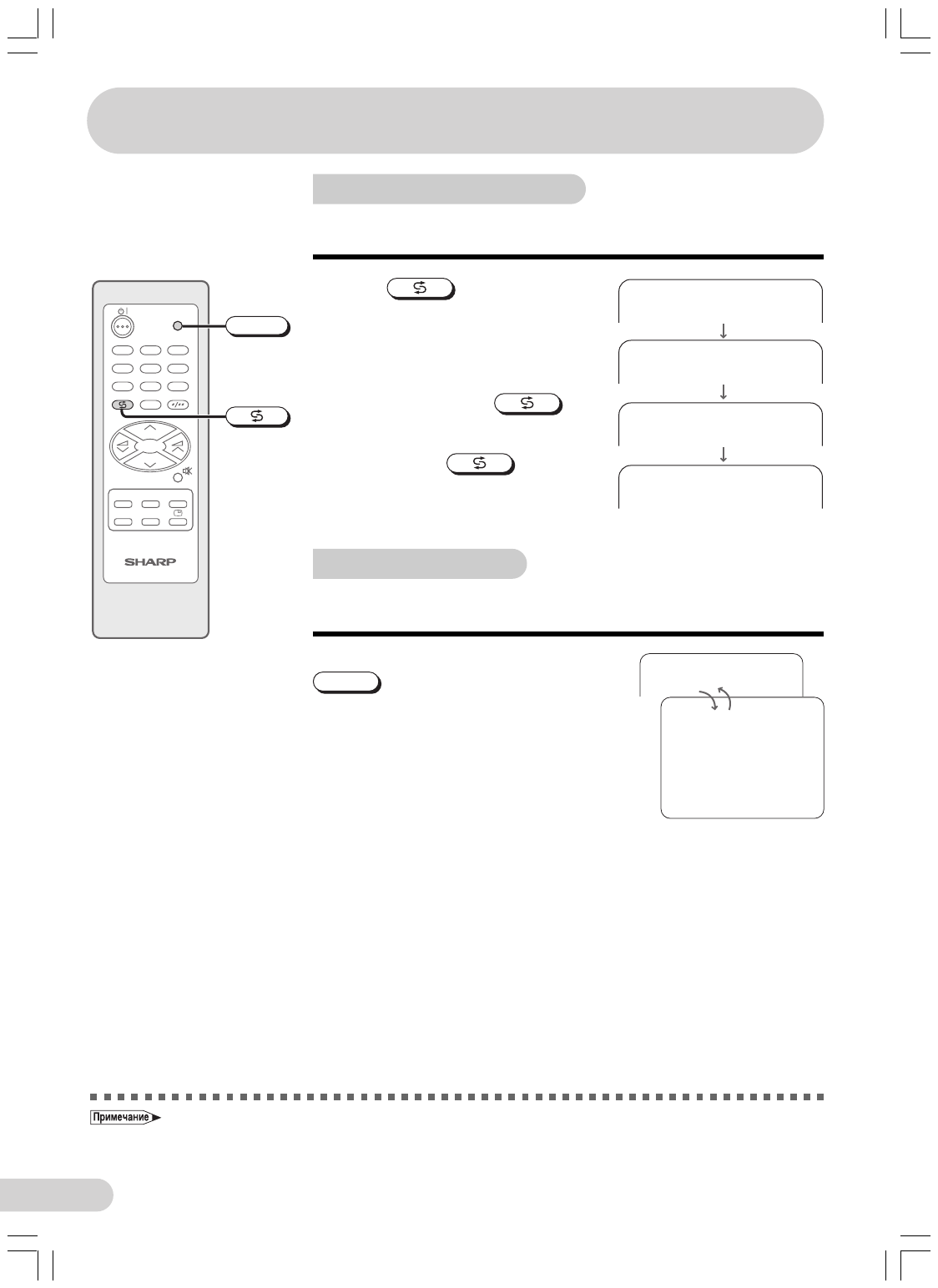 SHARP

Примечание