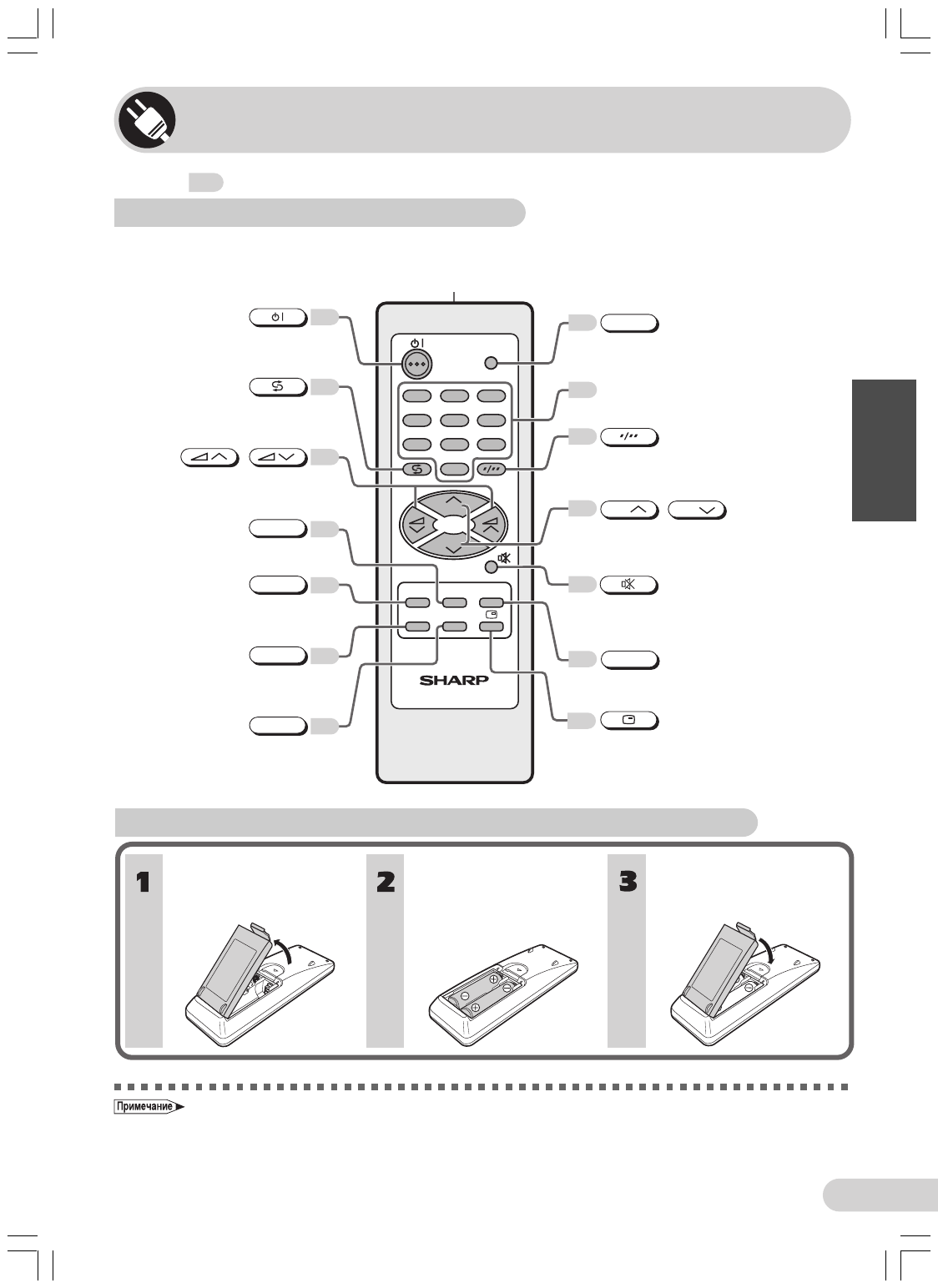 SHARP

1

2

3

Примечание