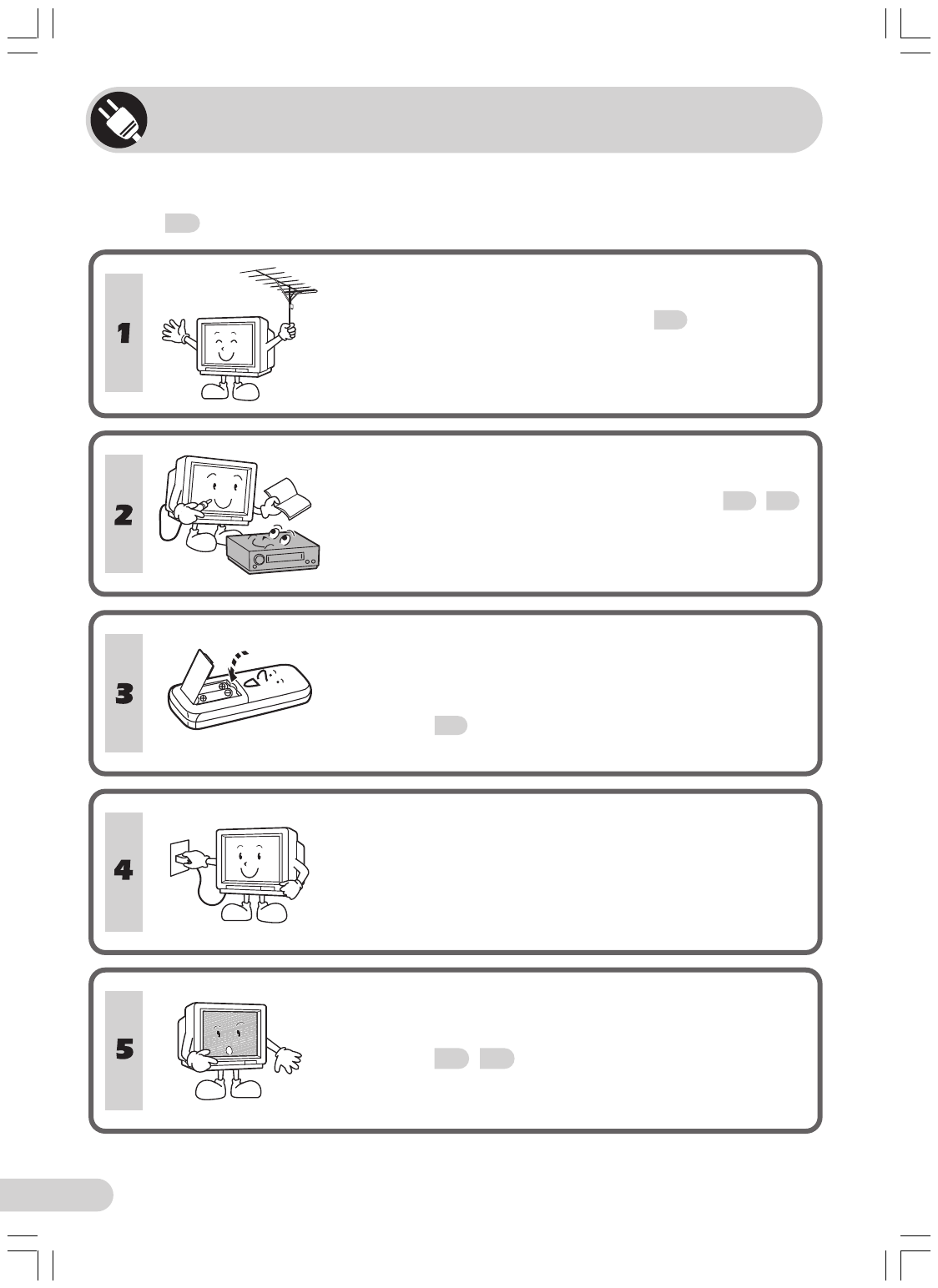 1

2

3

4

5