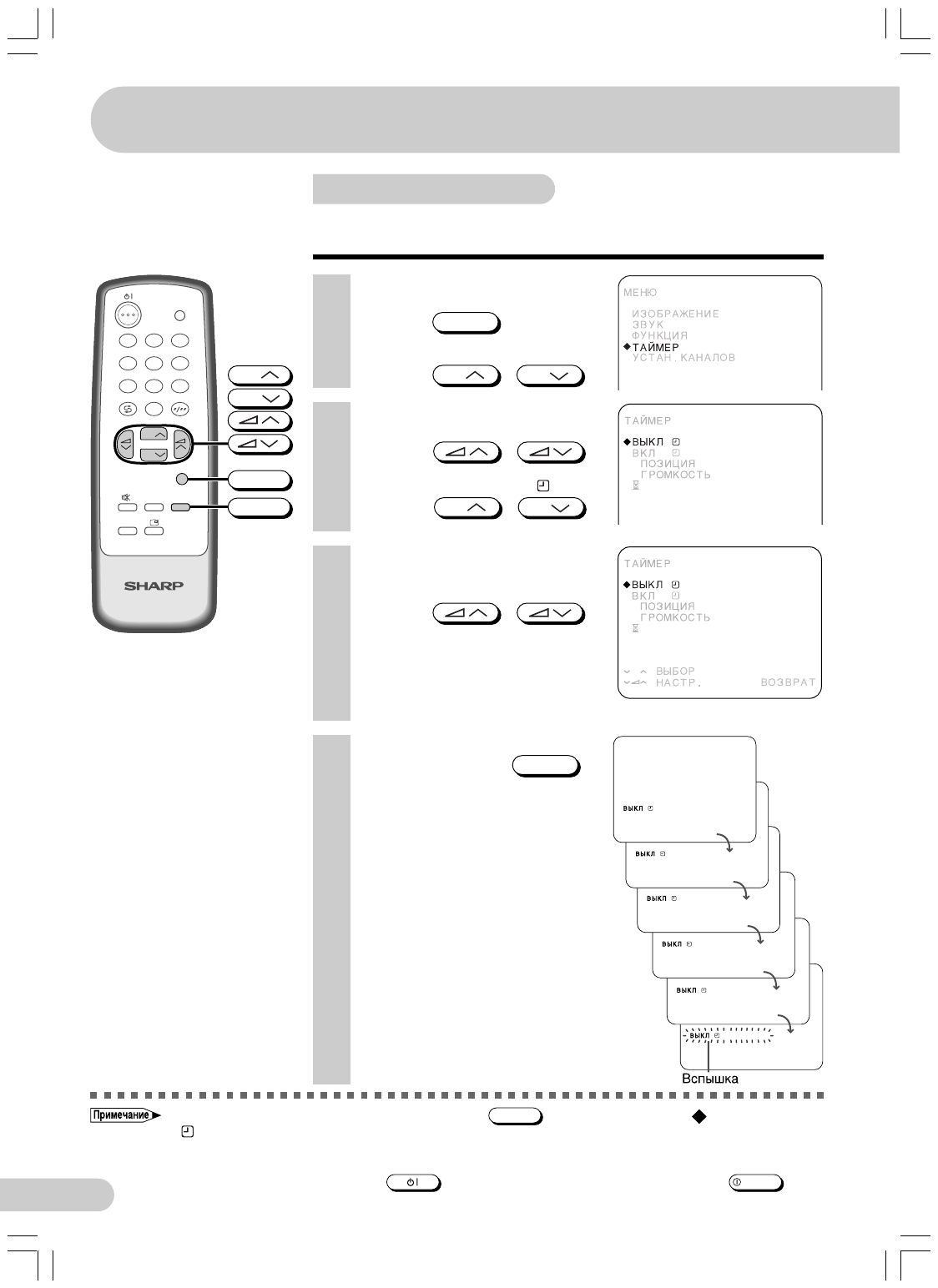 SHARP

МЕНЮ

ИЗОБРАЖЕНИЕ
ЗВУК
ФУНКЦИЯ
◆ТАЙМЕР
УСТАН. КАНАЛОВ

ТАЙМЕР

◆ВЫКЛ
ВКЛ
ПОЗИЦИЯ
ГРОМКОСТЬ

ТАЙМЕР

◆ВЫКЛ
ВКЛ
ПОЗИЦИЯ
ГРОМКОСТЬ

ВЫБОР
НАСТР. ВОЗВРАТ

ВЫКЛ

ВЫКЛ

ВЫКЛ

ВЫКЛ

ВЫКЛ

ВЫКЛ

Вспышка

Примечание