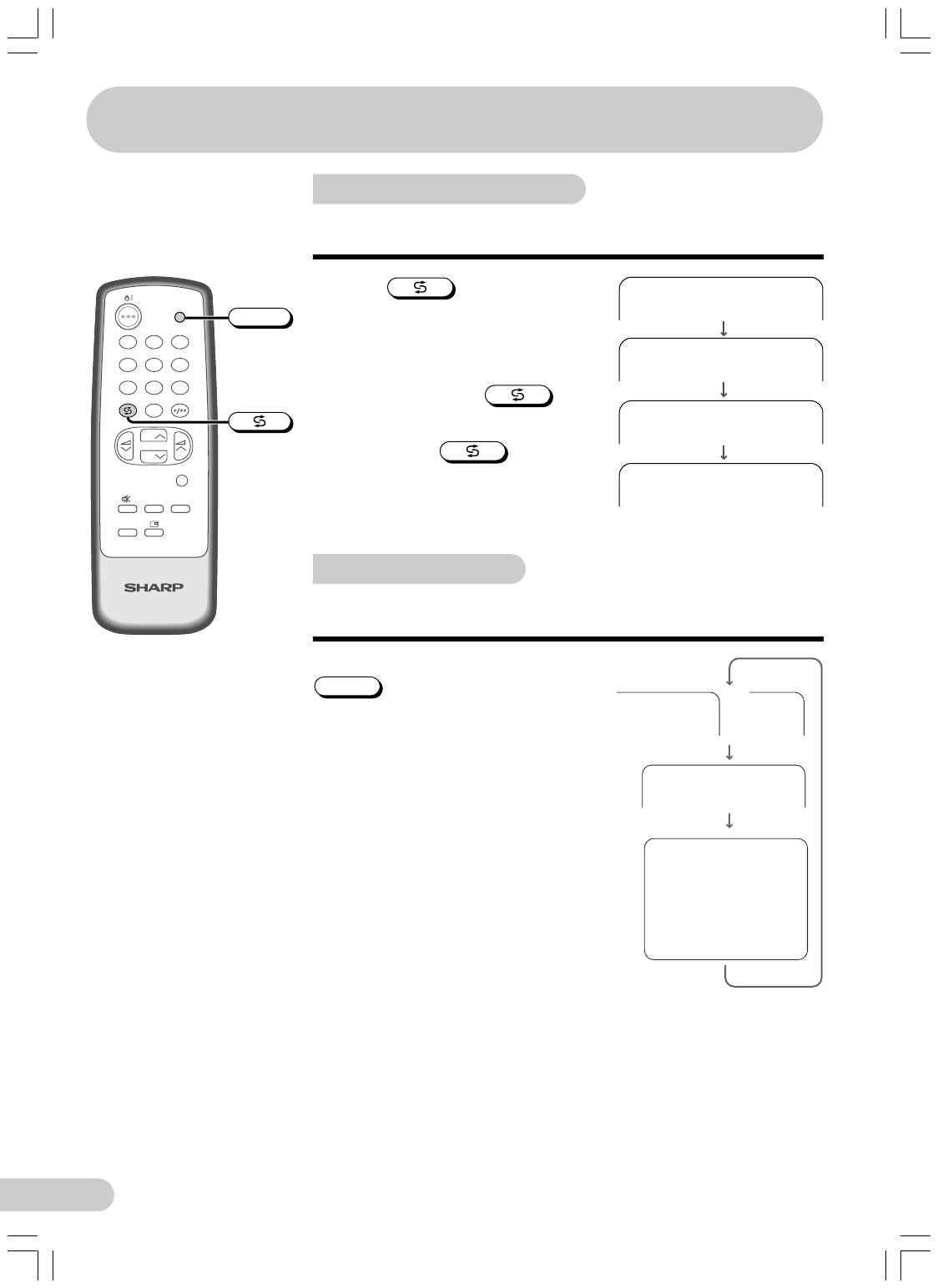 SHARP