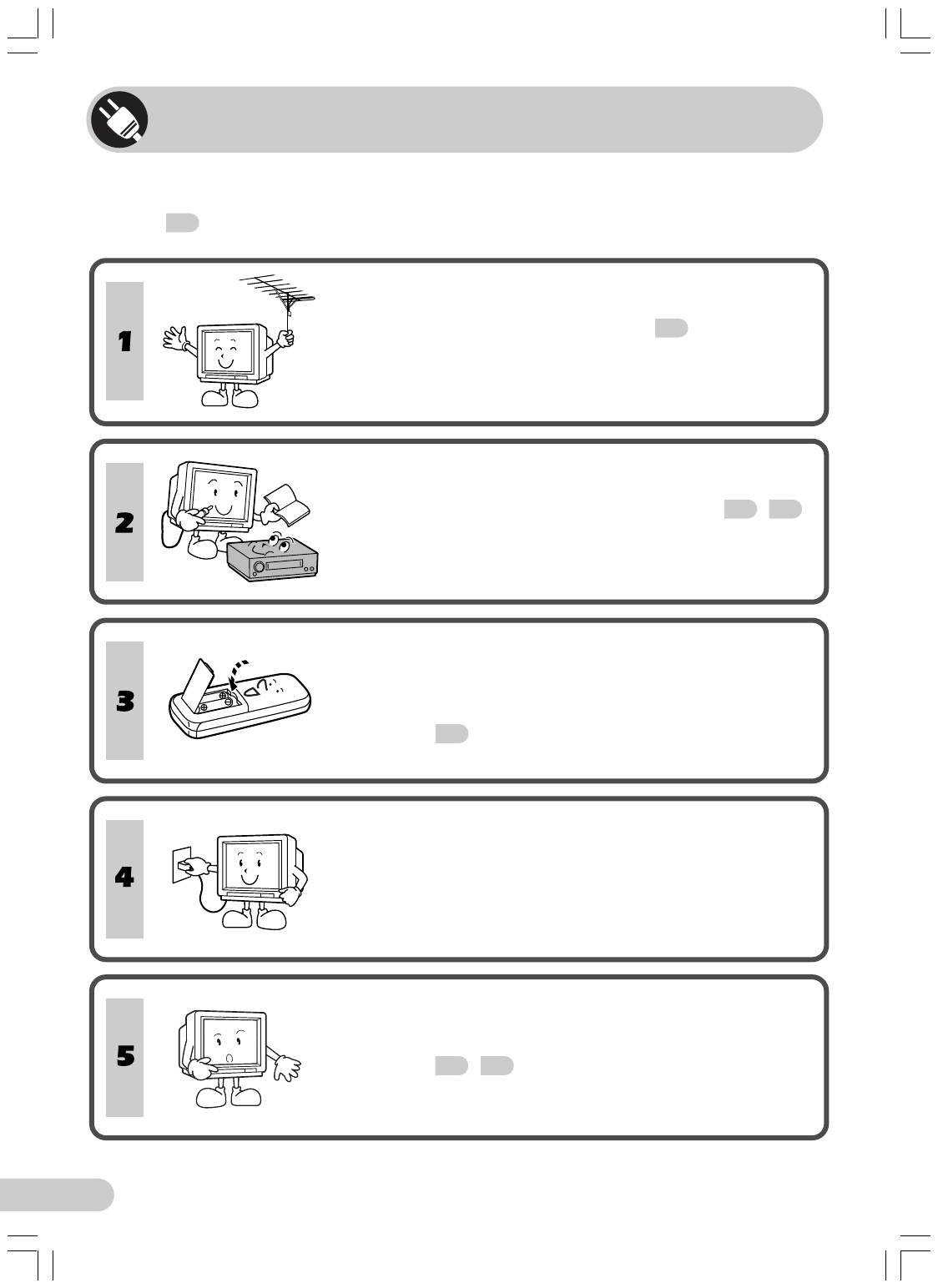 1

2

3

4

5