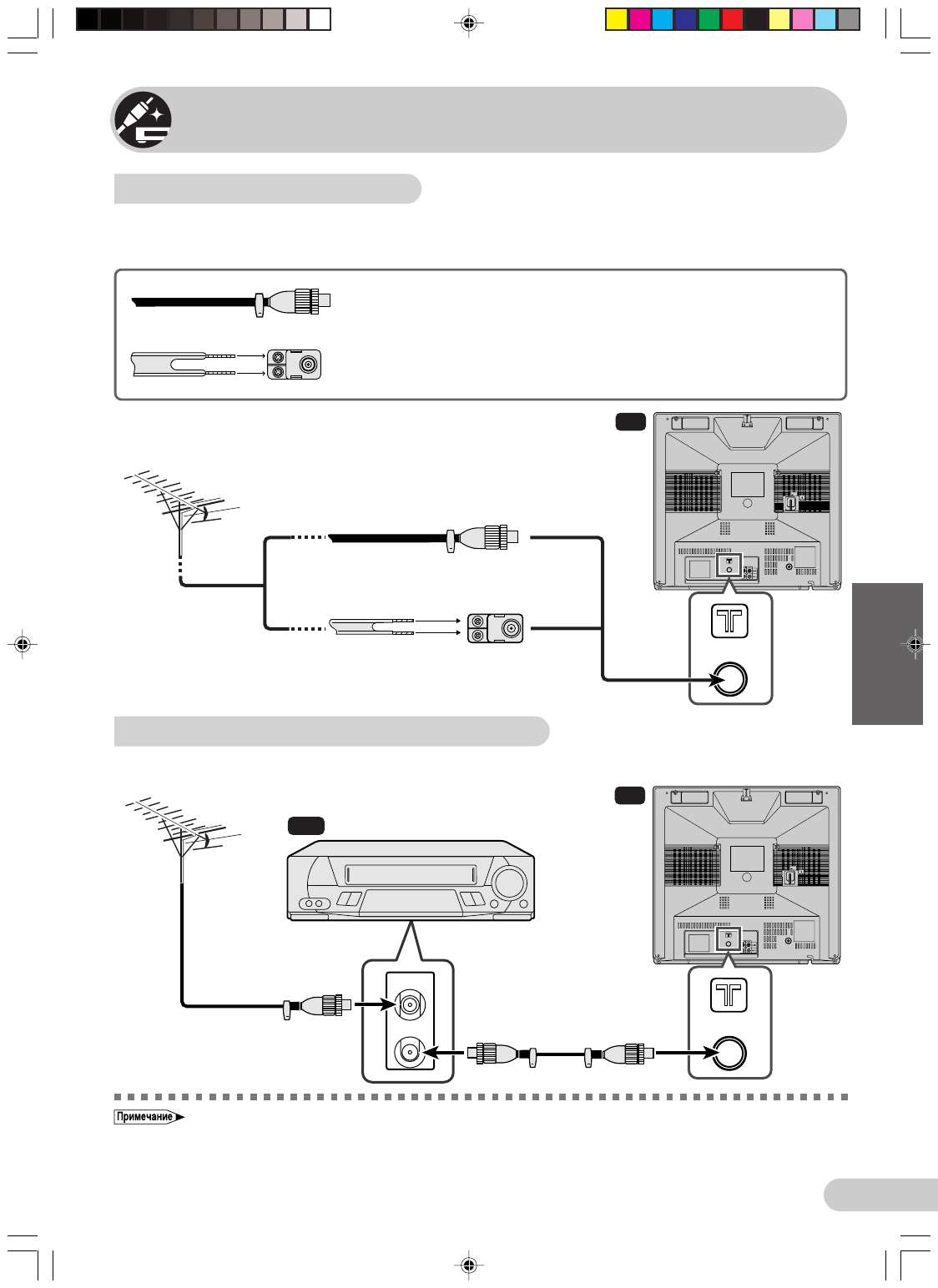 Примечание