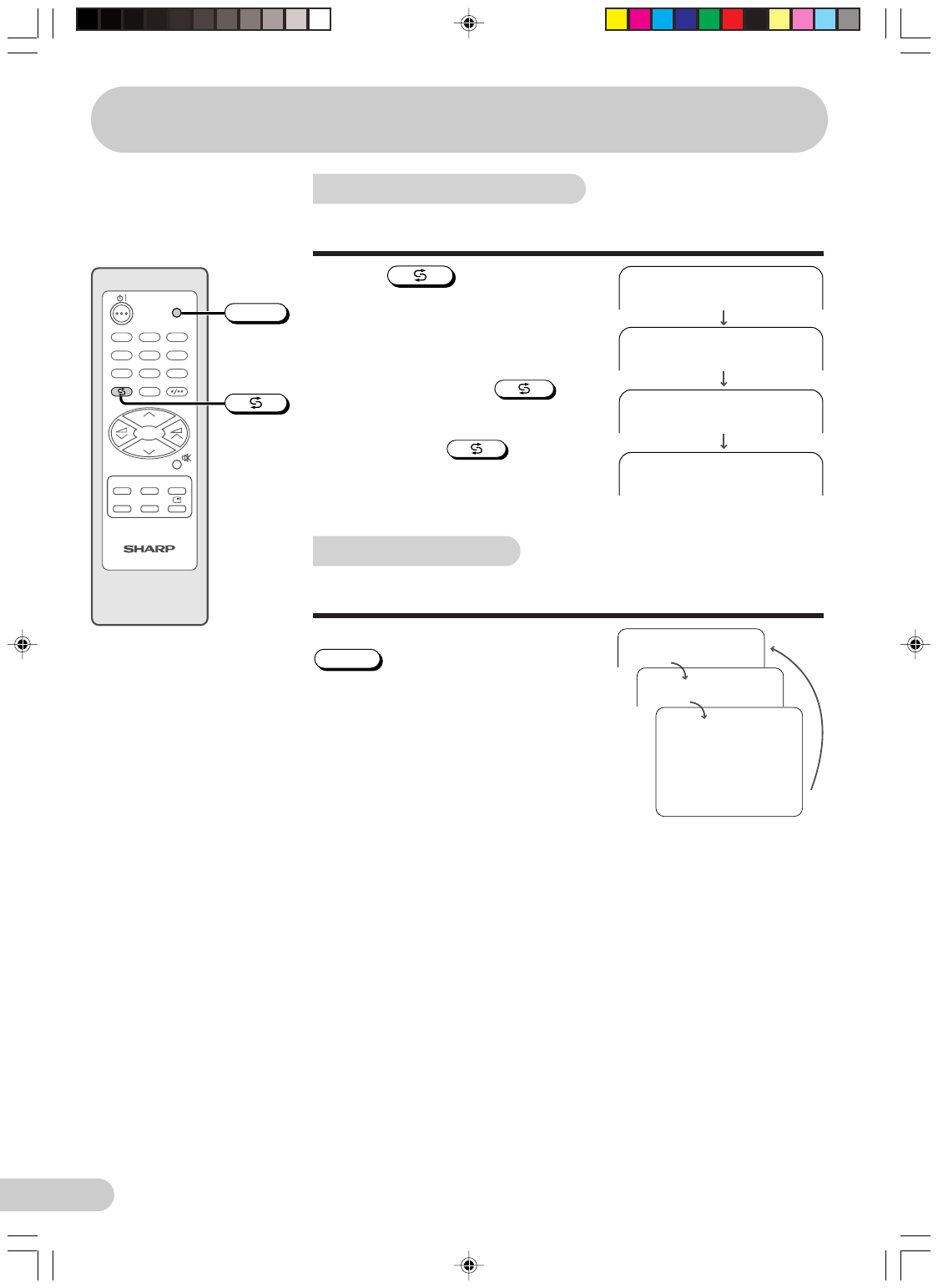 SHARP