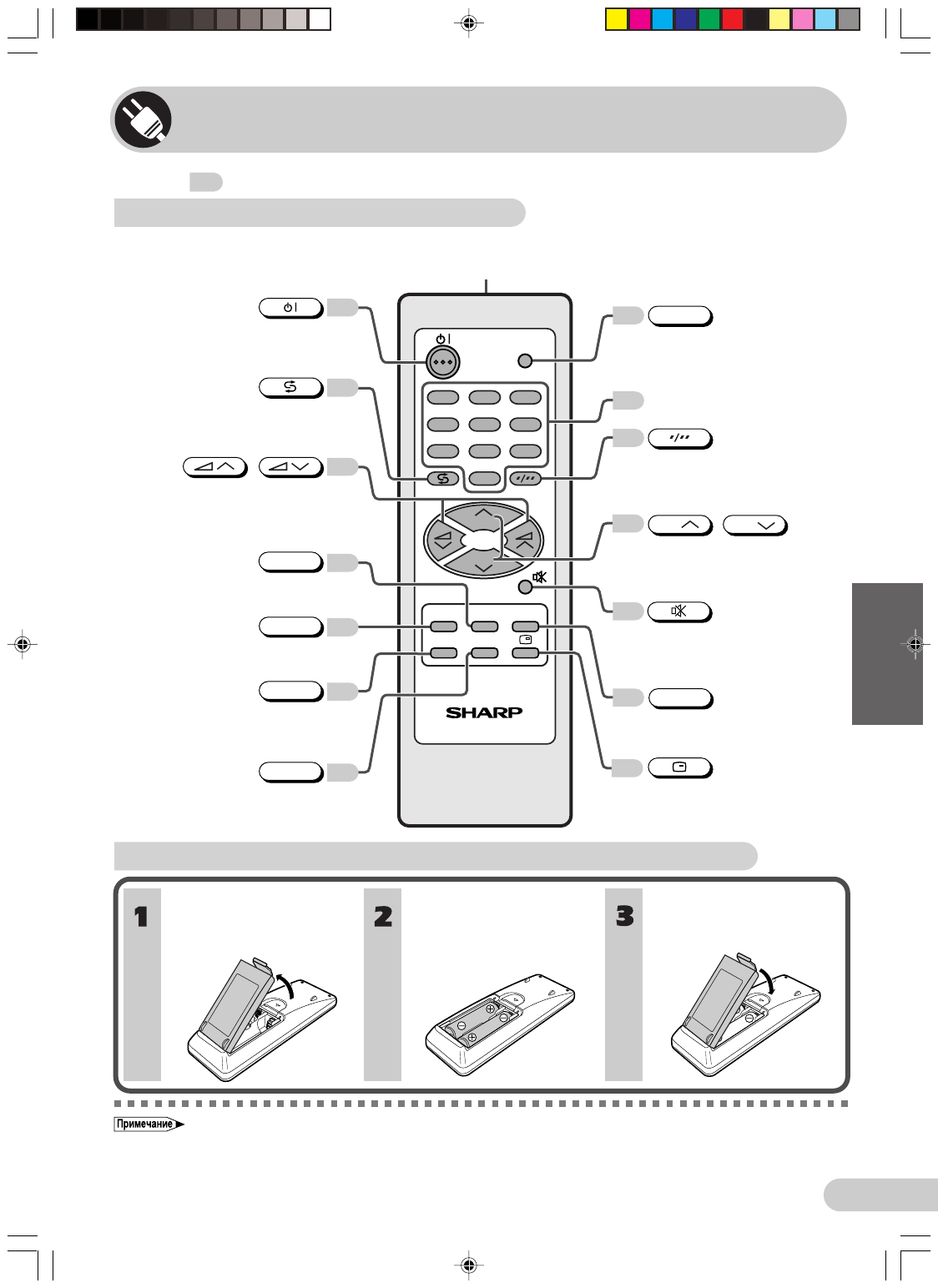 SHARP

1

2

3

Примечание