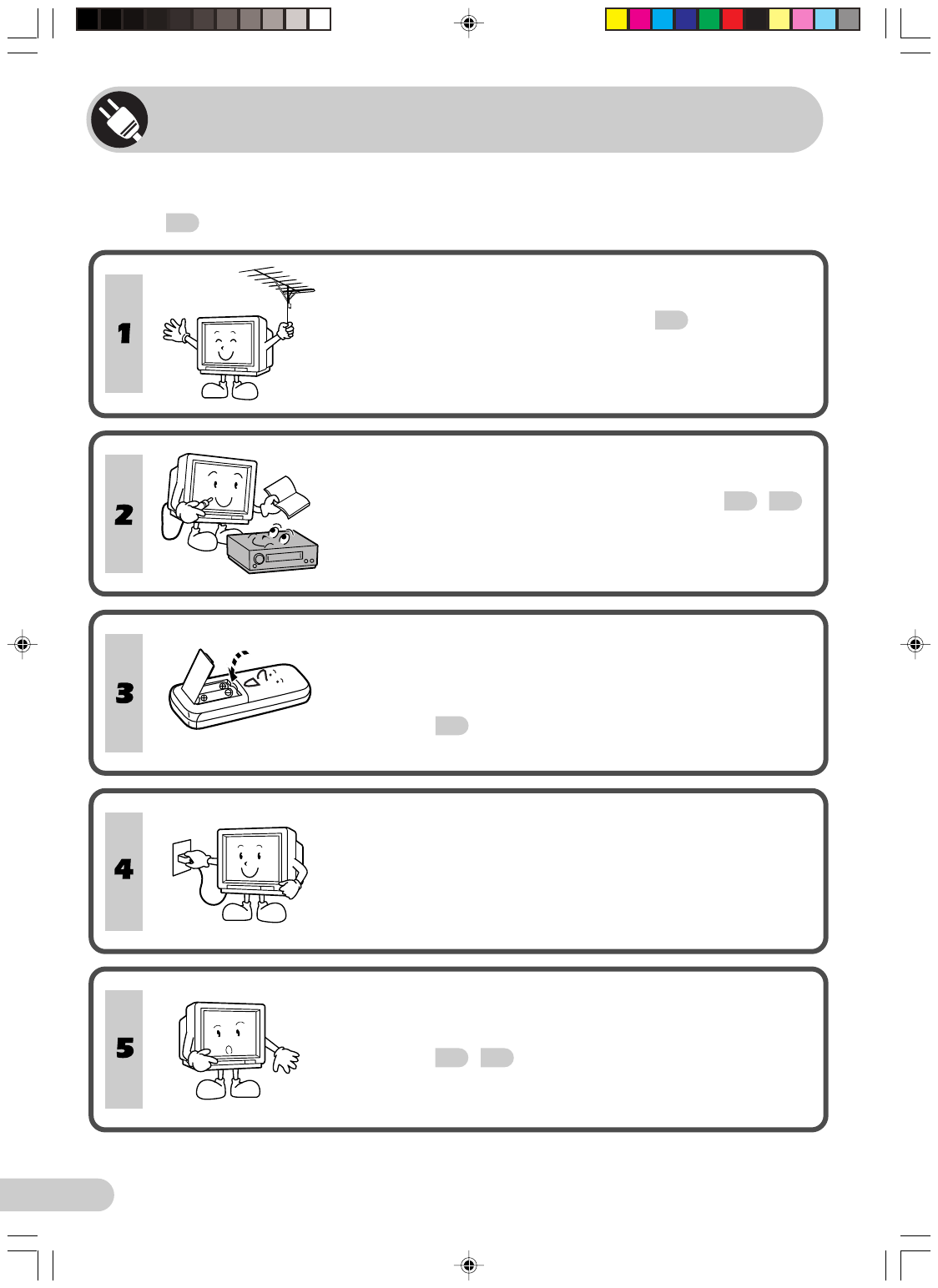 1

2

3

4

5