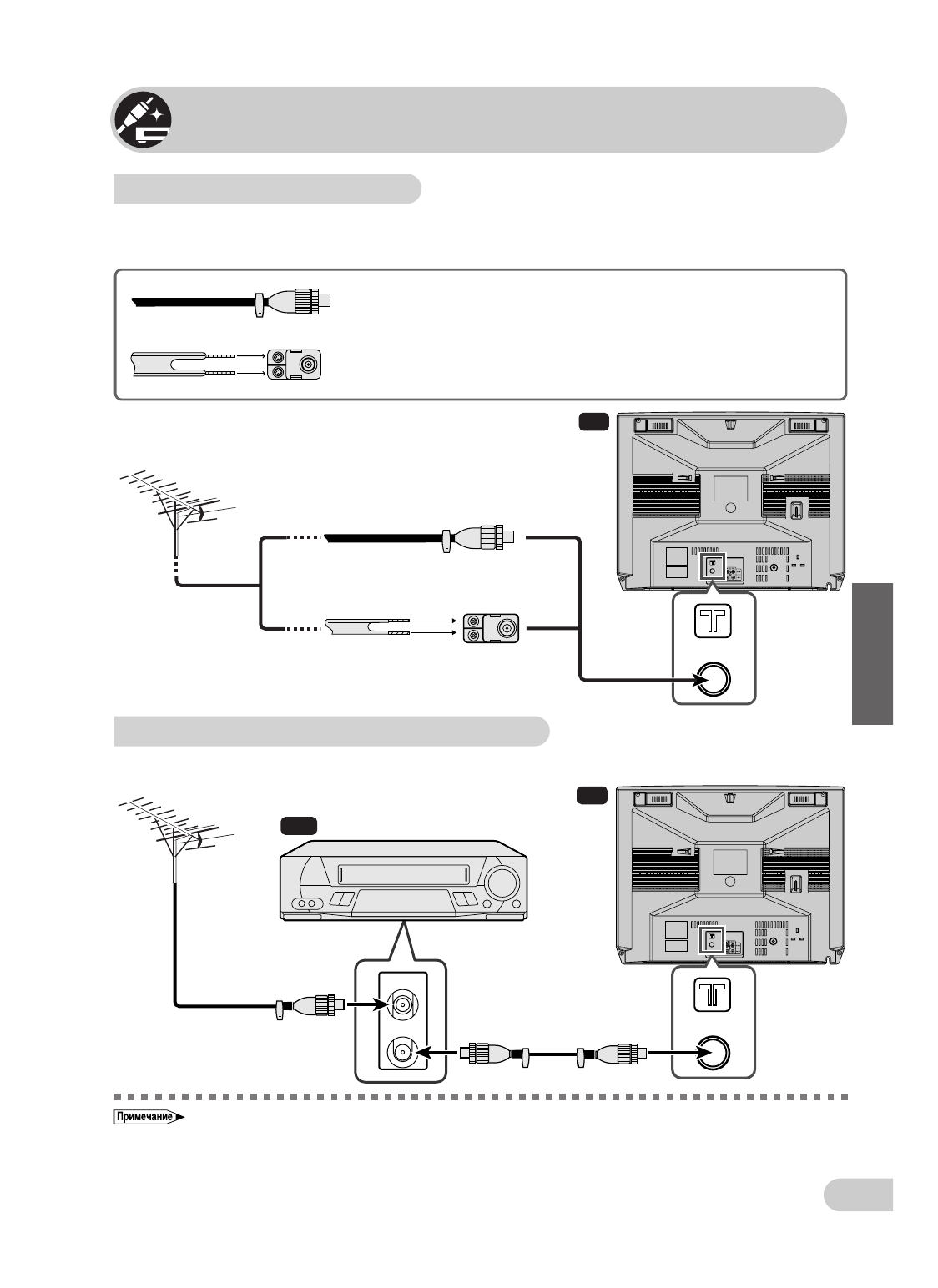 Примечание