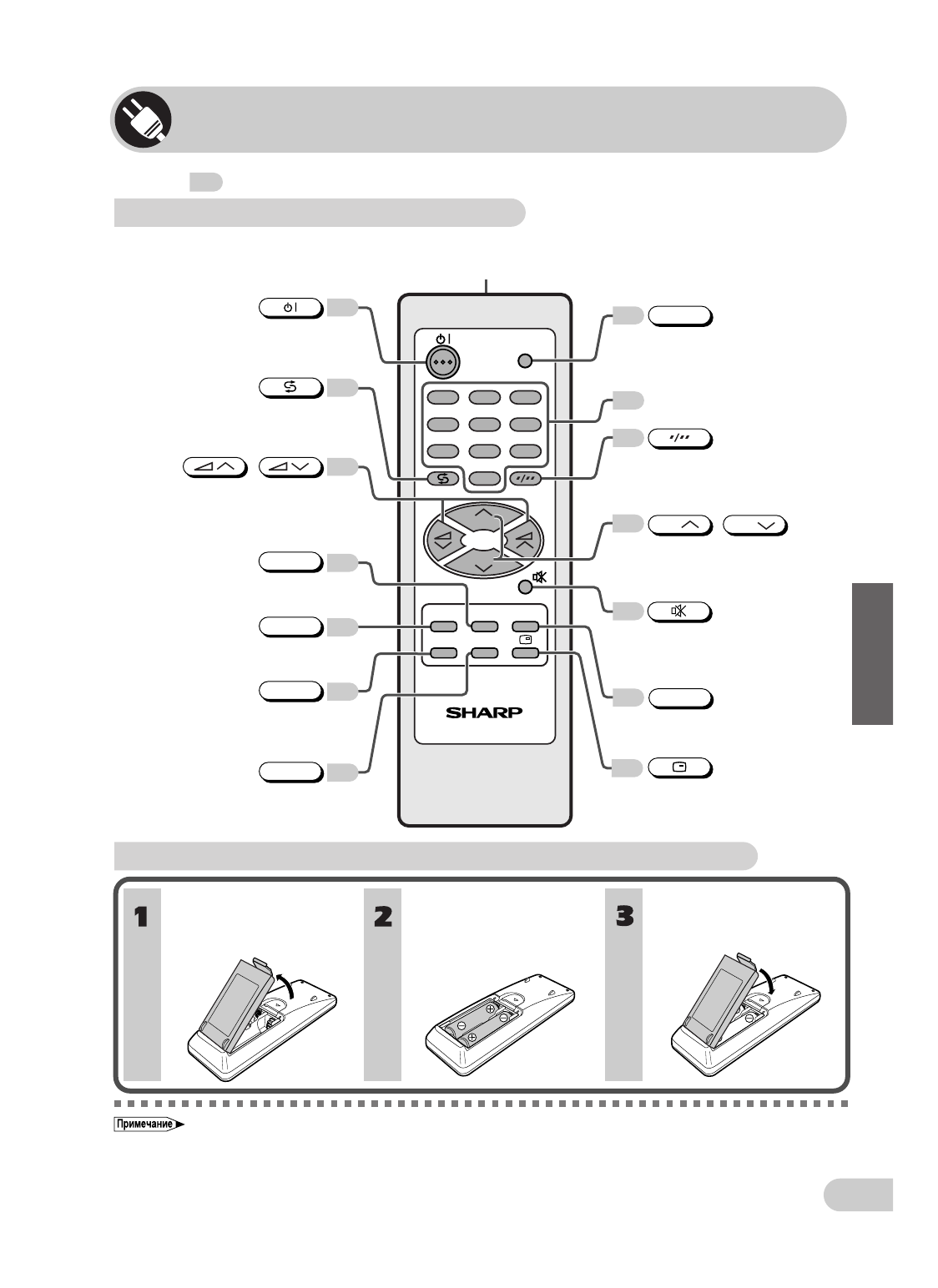 SHARP

1

2

3

Примечание