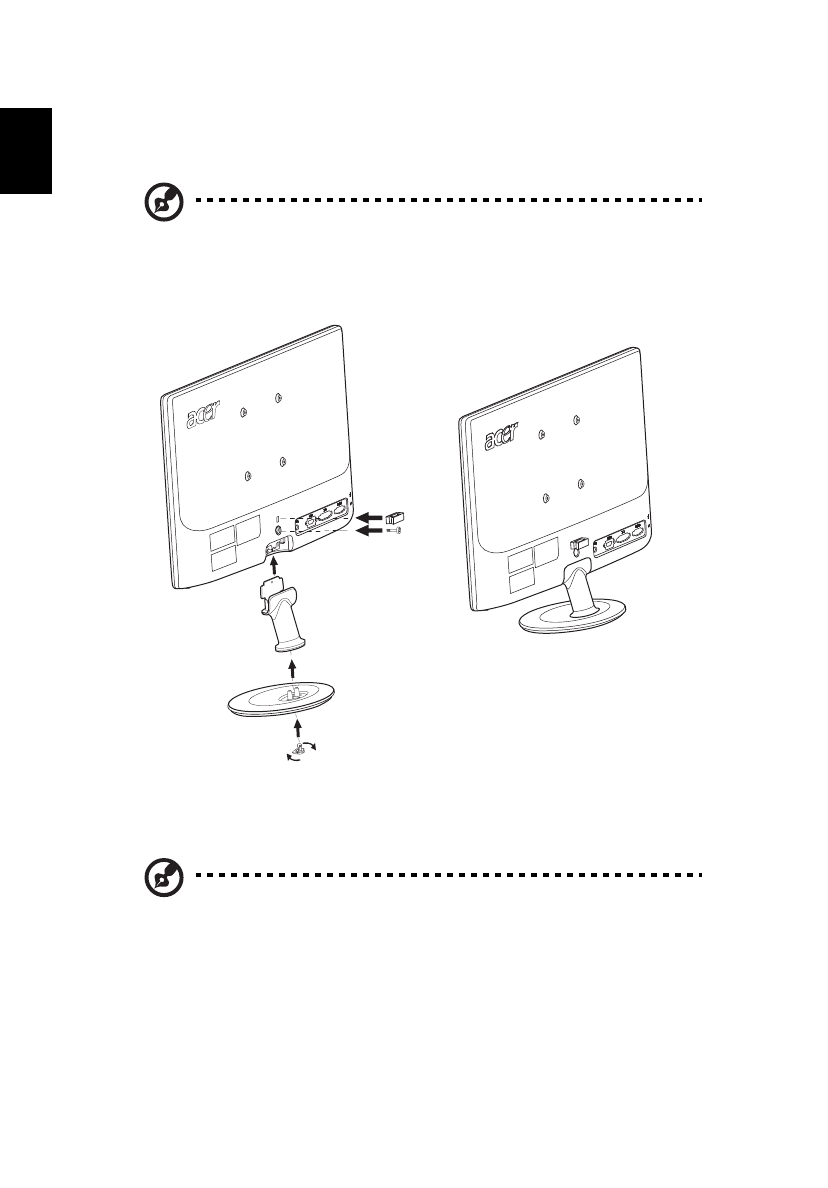 acer
acer