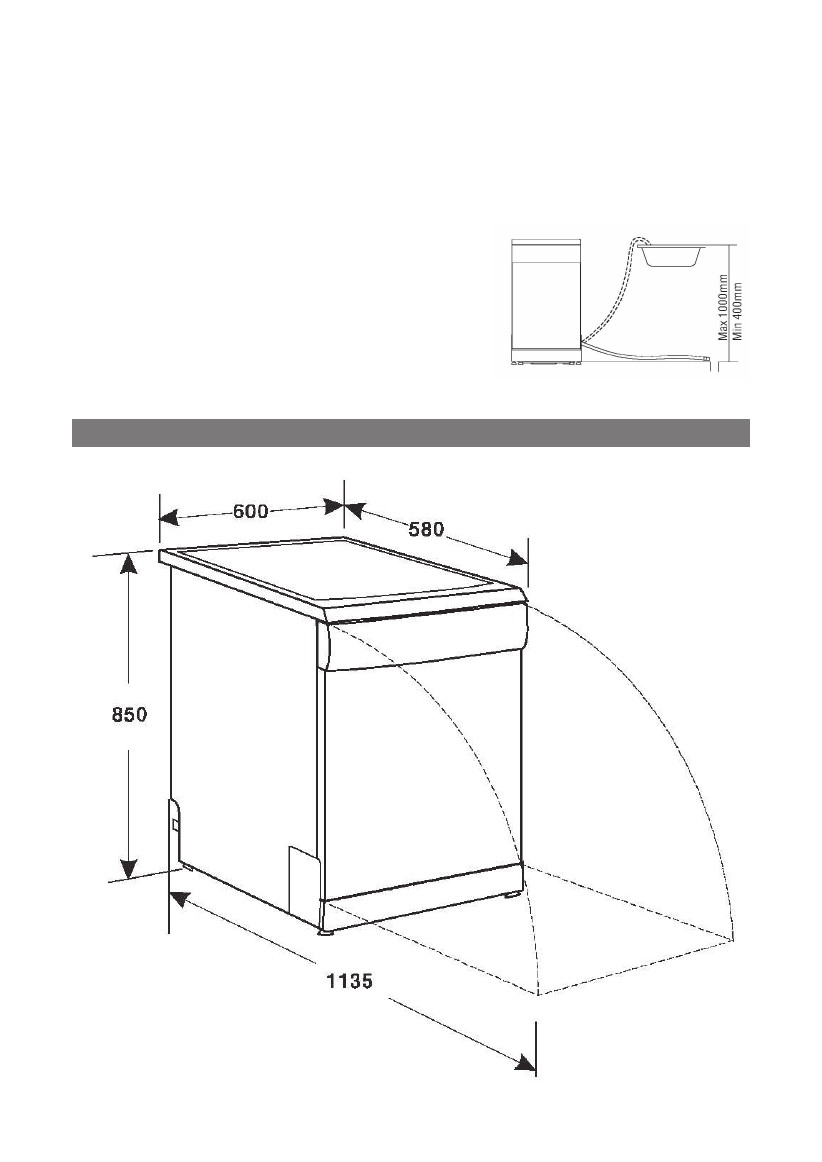 Max 1000mm
Min 400mm

600
580
850
1135