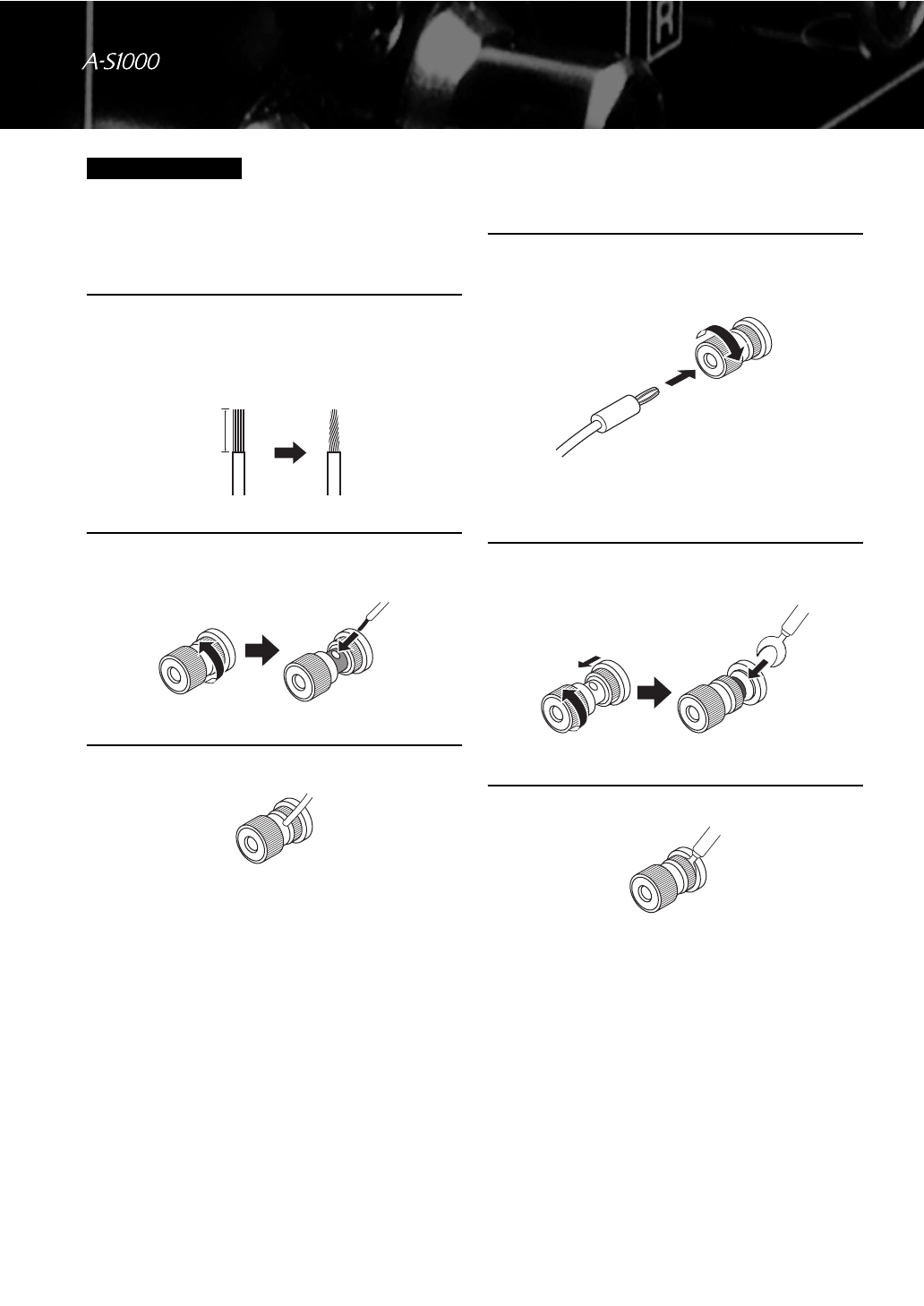 A-S1000