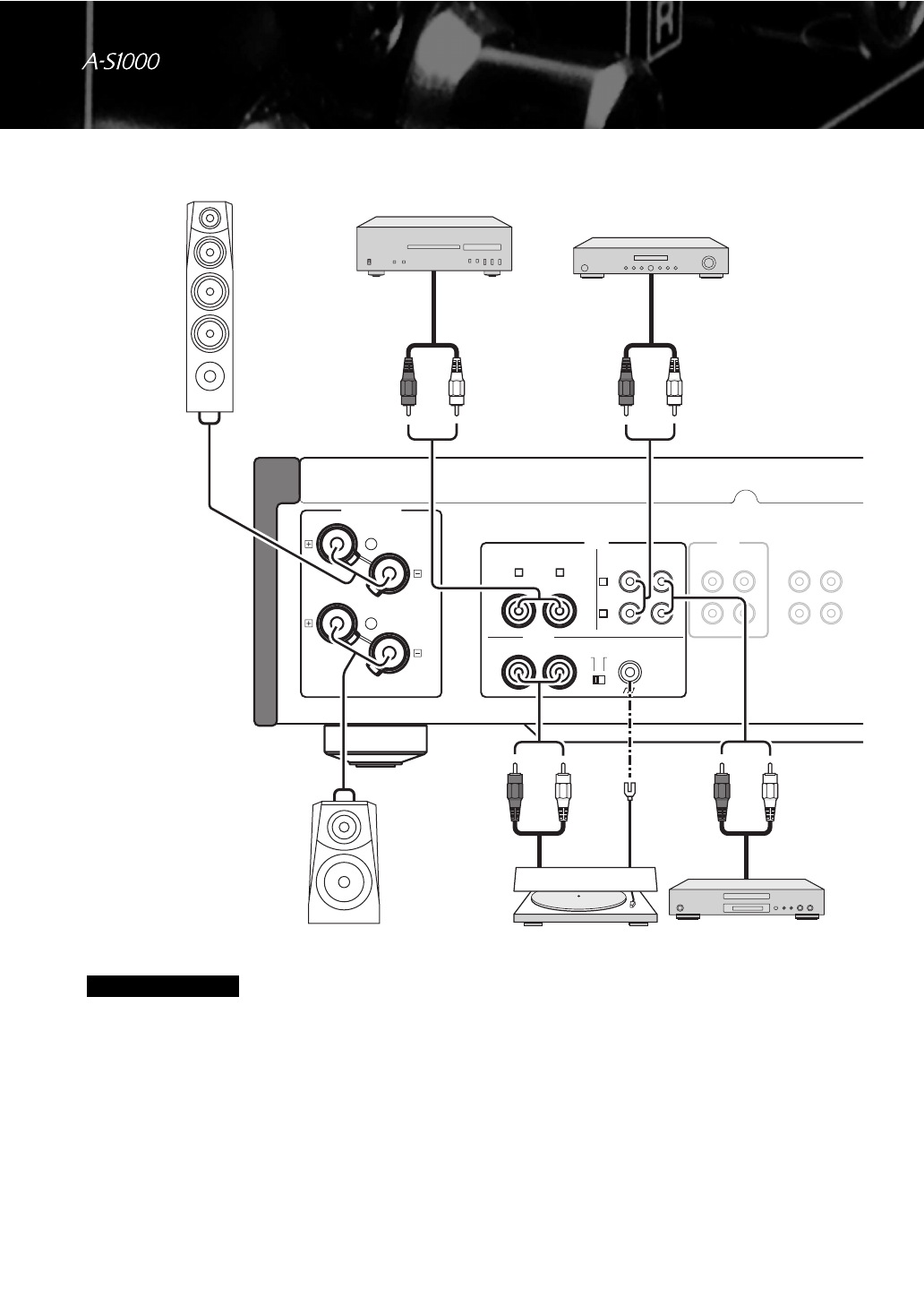 A-S1000