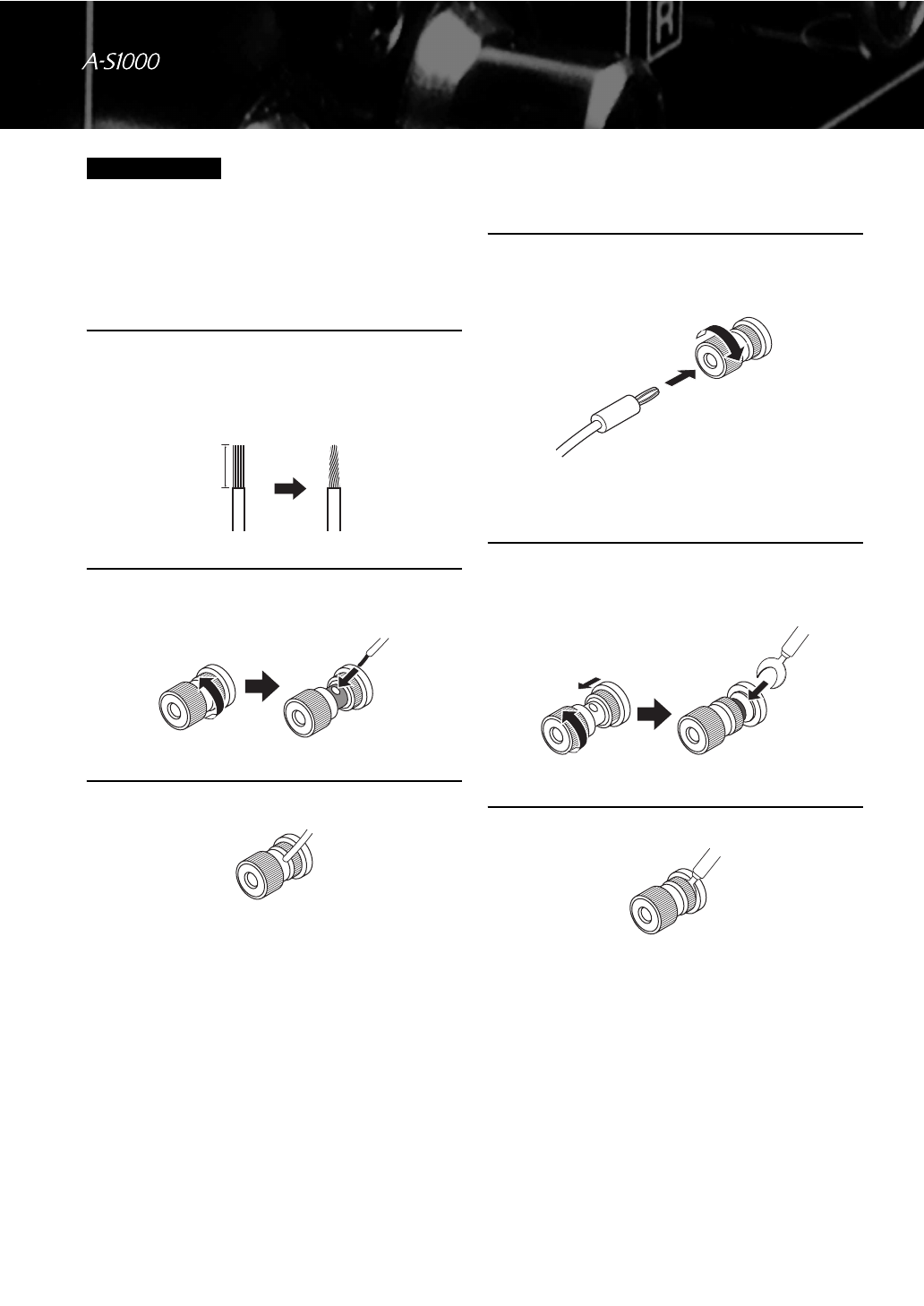 A-S1000