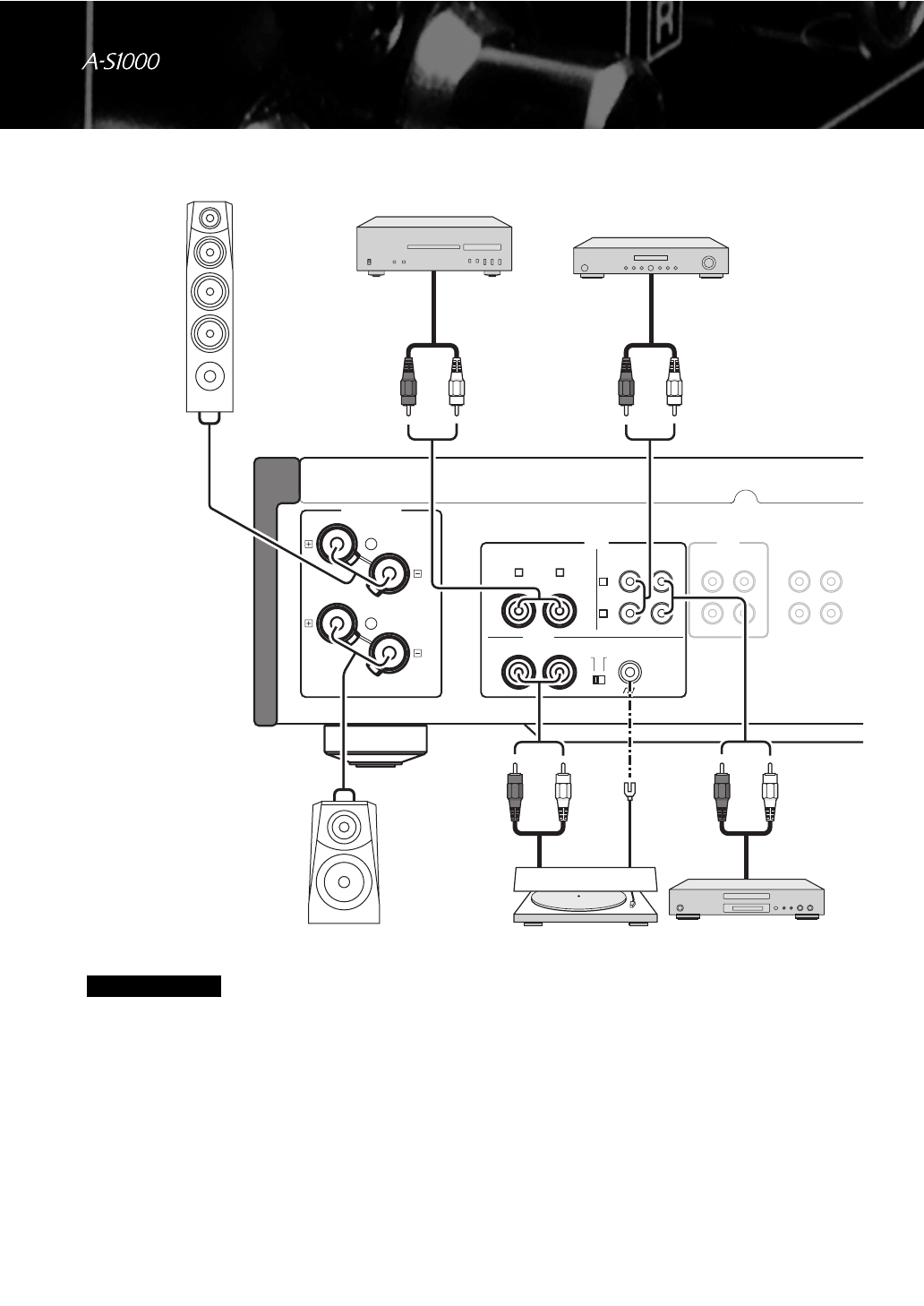 A-S1000